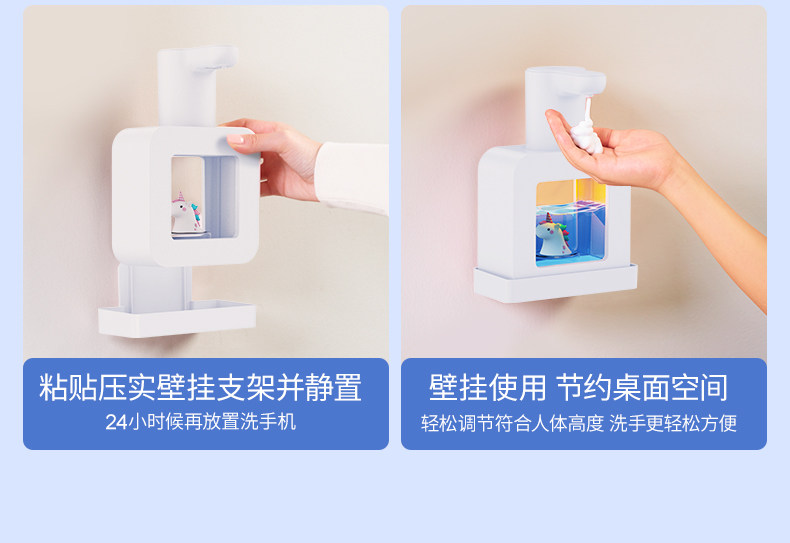 粘贴压实壁挂支架并静置
24小时候再放置洗手机

壁挂使用 节约桌面空间
轻松调节符合人体高度 洗手更轻松方便