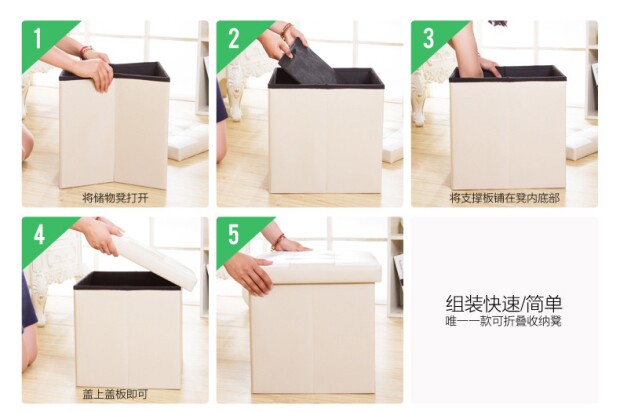 1
将储物凳打开

2

3
将支撑板铺在凳内底部

4
盖上盖板即可

5

组装快速/简单
唯一一款可折叠收纳凳