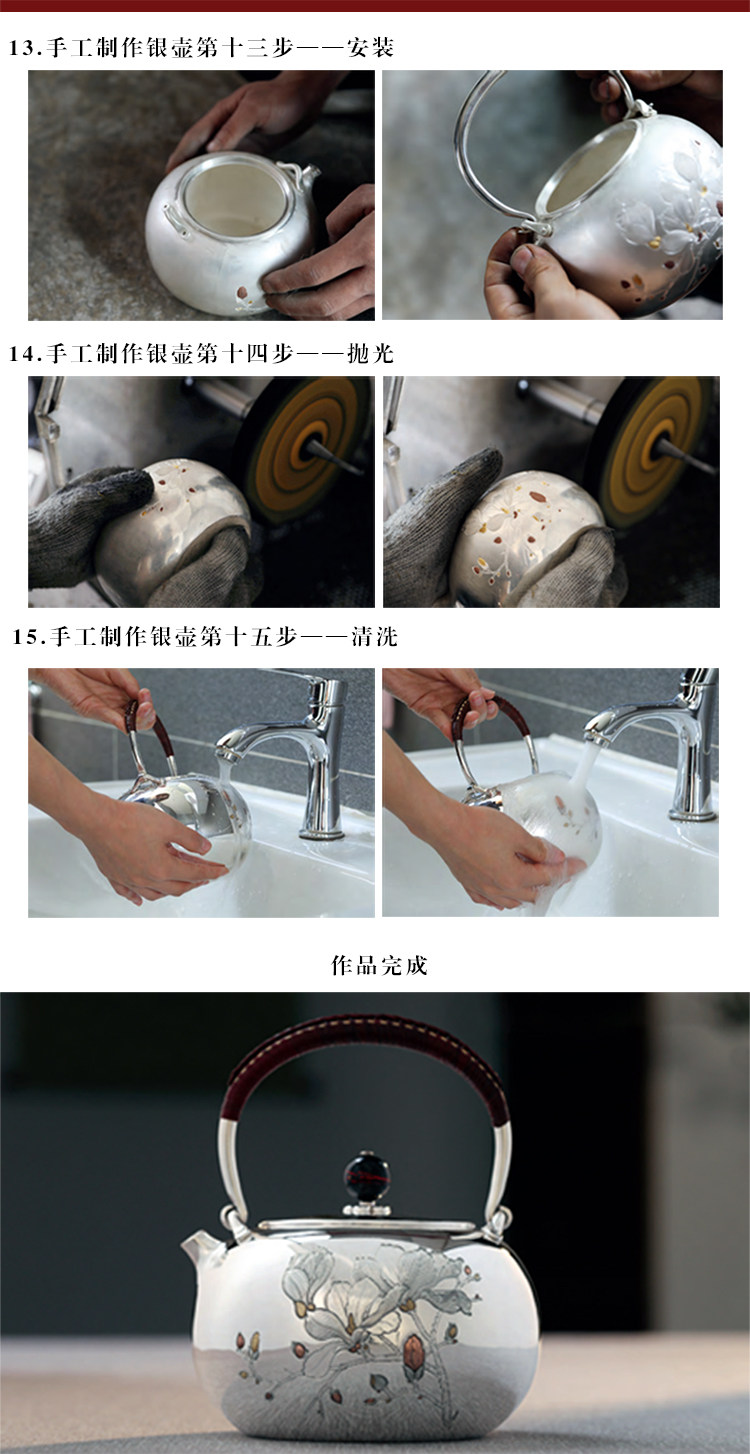 13.手工制作银壶第十三步——安装

14.手工制作银壶第十四步——抛光

15.手工制作银壶第十五步——清洗

作品完成