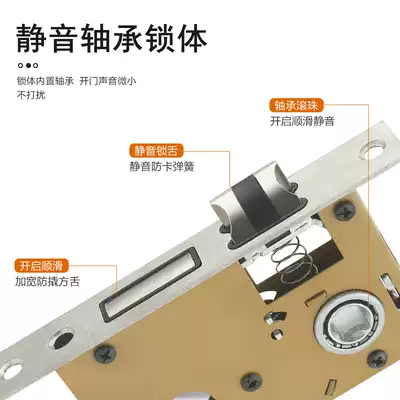 静音轴承锁体

锁体内置轴承 开门声音微小
不打扰

轴承滚珠
开启顺滑静音

静音锁舌
静音防卡弹簧

开启顺滑
加宽防撬方舌