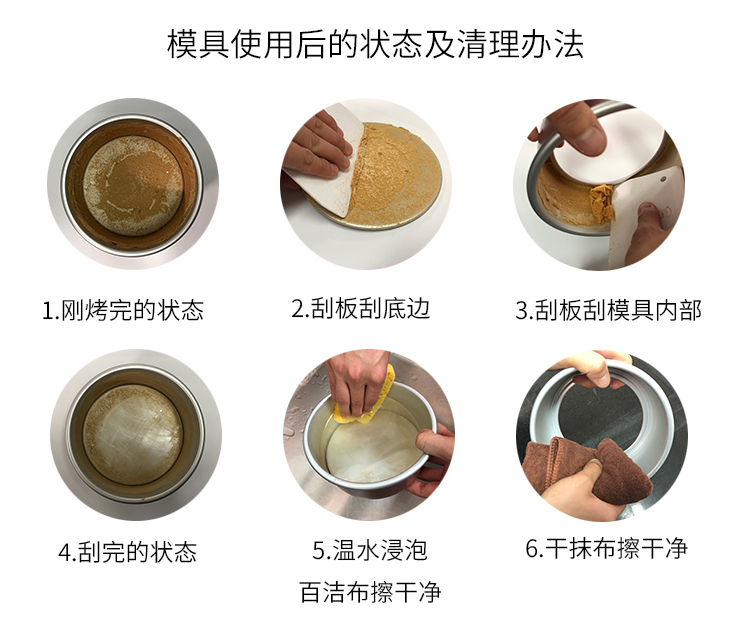 模具使用后的状态及清理办法

1.刚烤完的状态

2.刮板刮底边

3.刮板刮模具内部

4.刮完的状态

5.温水浸泡
百洁布擦干净

6.干抹布擦干净