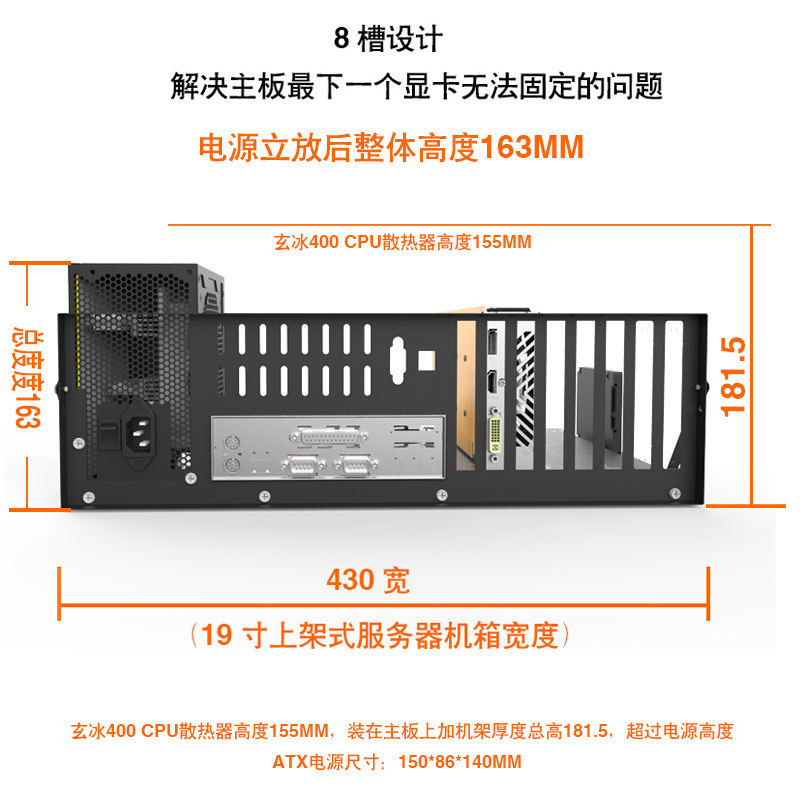 8 槽设计
解决主板最下一个显卡无法固定的问题
电源立放后整体高度163MM

玄冰400 CPU散热器高度155MM

总度度163

181.5

430 宽
（19 寸上架式服务器机箱宽度）

玄冰400 CPU散热器高度155MM，装在主板上加机架厚度总高181.5，超过电源高度
ATX电源尺寸：150*86*140MM