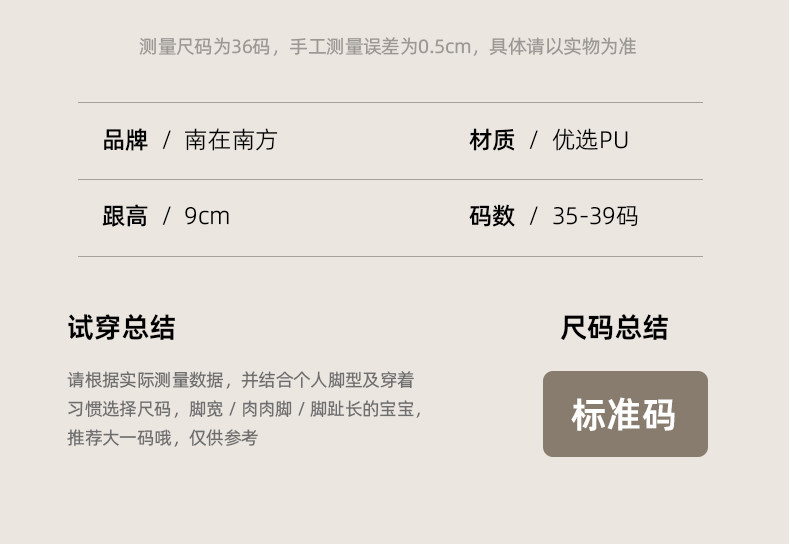 测量尺码为36码，手工测量误差为0.5cm，具体请以实物为准

品牌 / 南在南方

材质 / 优选PU

跟高 / 9cm

码数 / 35-39码

试穿总结

请根据实际测量数据，并结合个人脚型及穿着习惯选择尺码，脚宽 / 肉肉脚 / 脚趾长的宝宝，推荐大一码哦，仅供参考

尺码总结

标准码