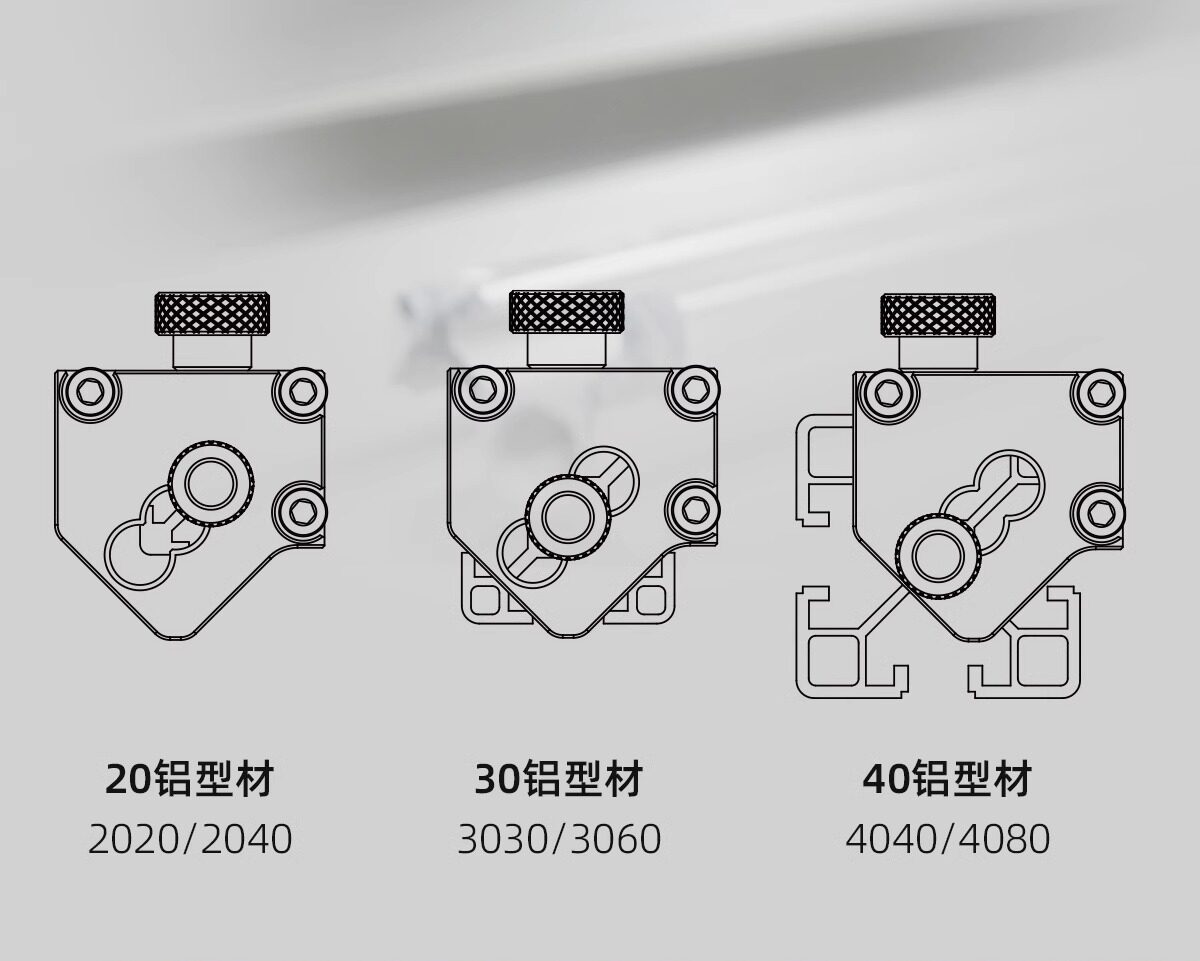 20铝型材
2020/2040

30铝型材
3030/3060

40铝型材
4040/4080