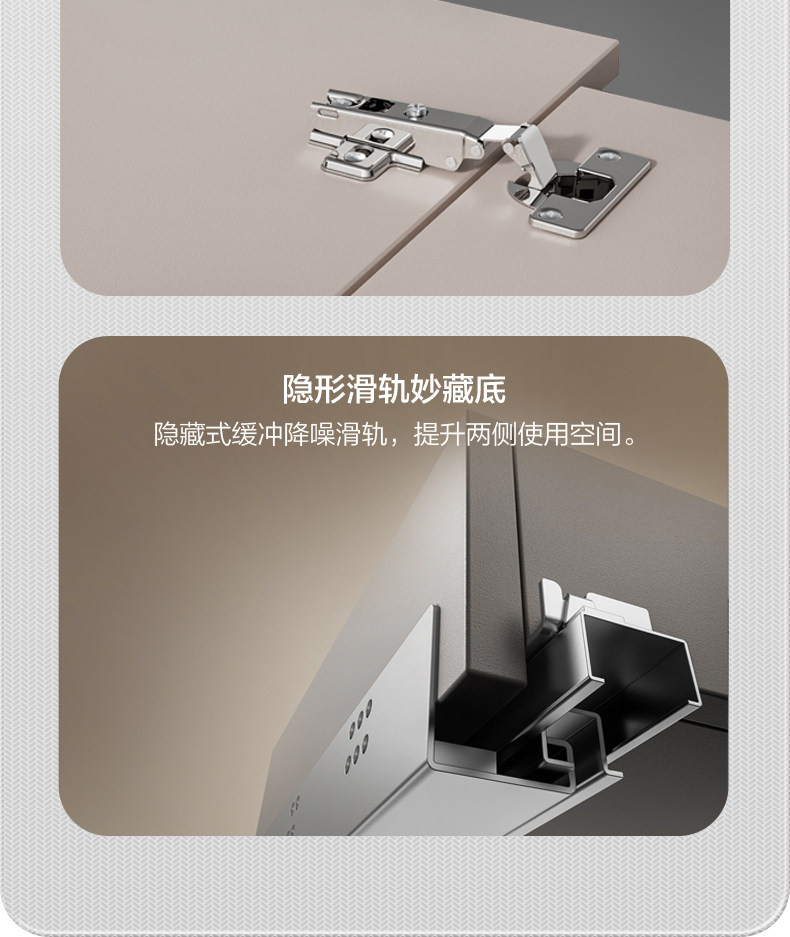 隐形滑轨妙藏底

隐藏式缓冲降噪滑轨，提升两侧使用空间。