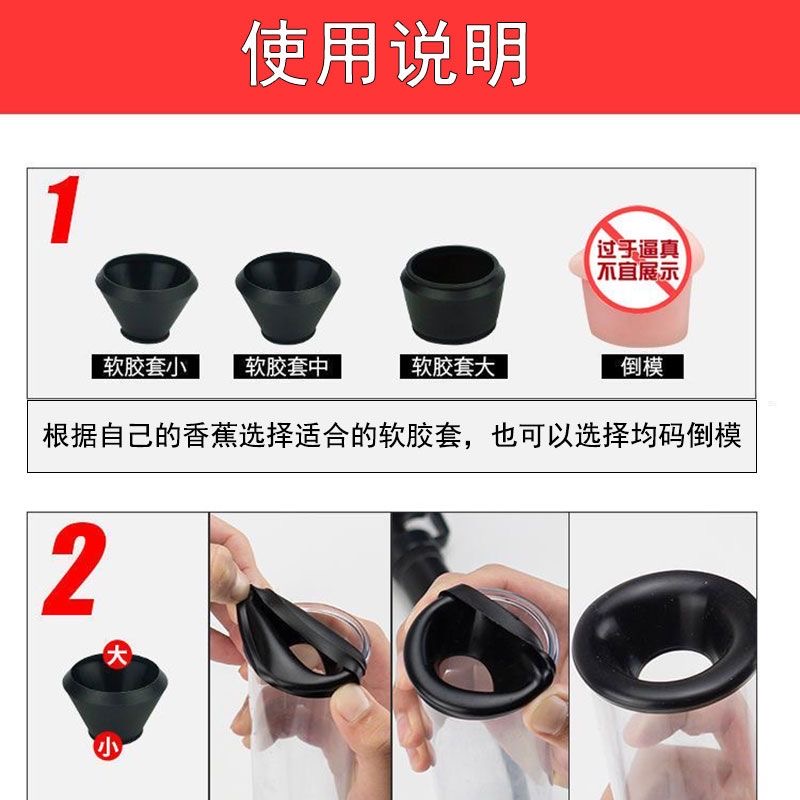 使用说明

1

软胶套小

软胶套中

软胶套大

过于逼真
不宜展示

倒模

根据自己的香蕉选择适合的软胶套，也可以选择均码倒模

2

大

小