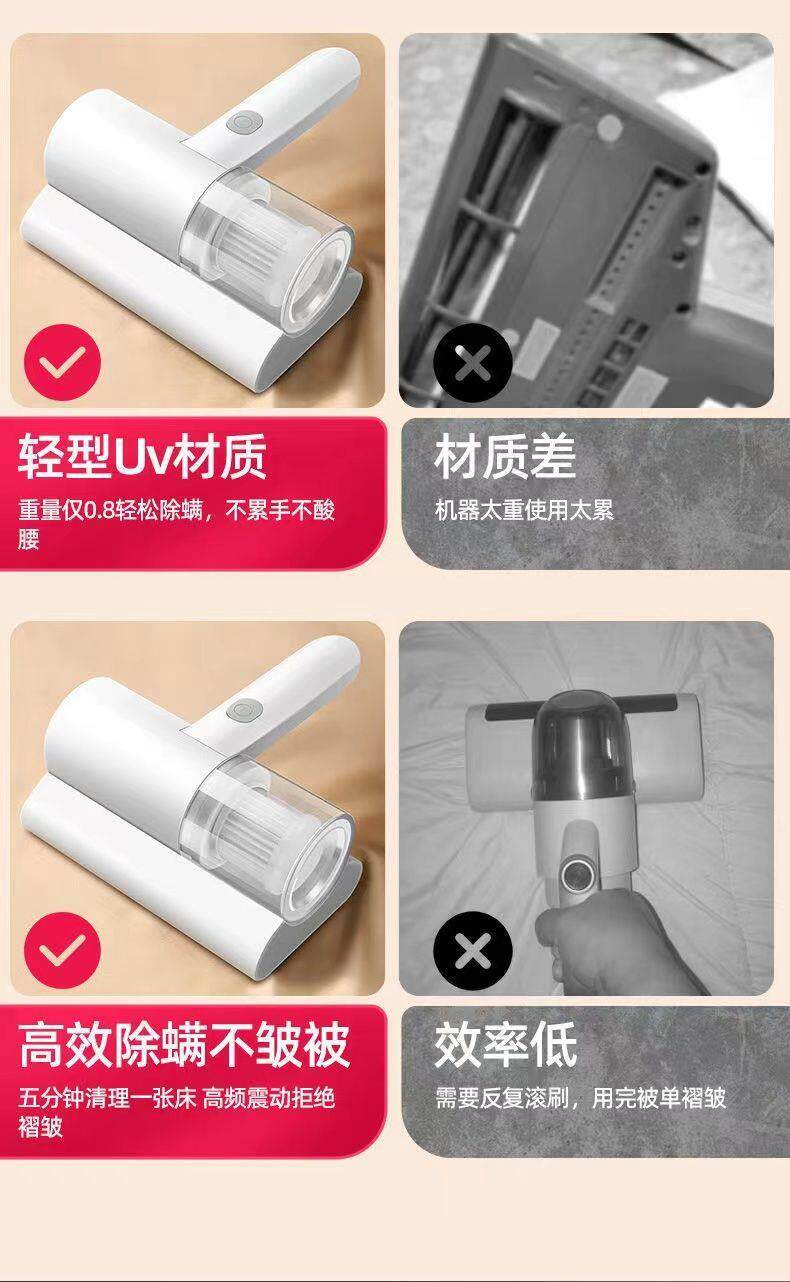 轻型Uv材质

重量仅0.8轻松除螨，不累手不酸腰

材质差

机器太重使用太累

高效除螨不皱被

五分钟清理一张床 高频震动拒绝褶皱

效率低

需要反复滚刷，用完被单褶皱