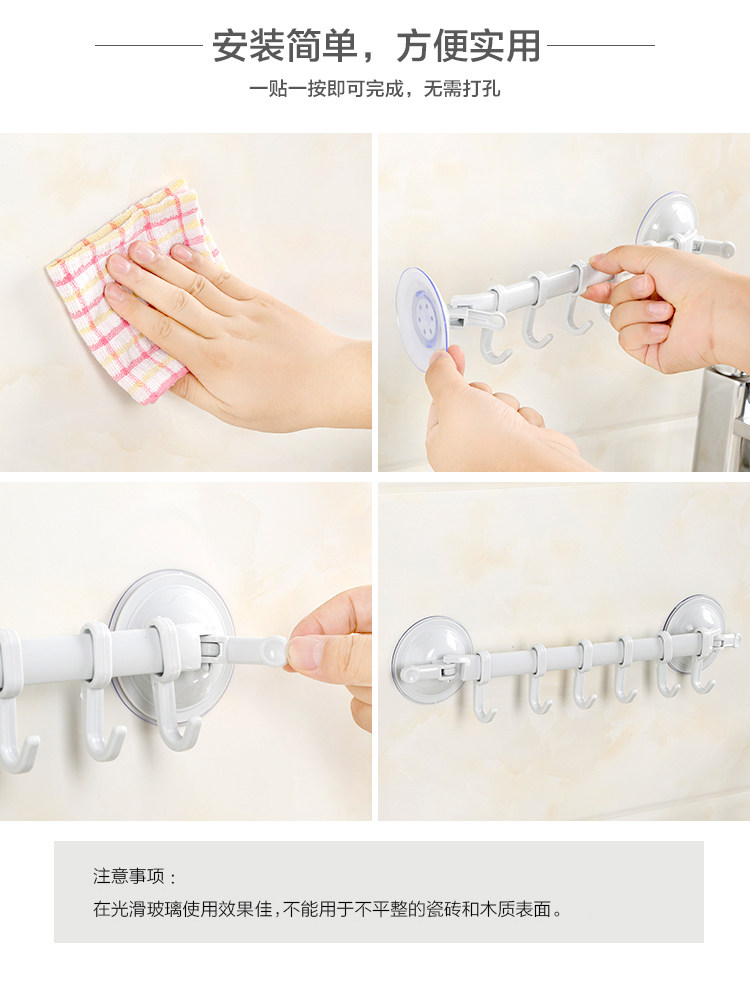 安装简单，方便实用

一贴一按即可完成，无需打孔

注意事项：

在光滑玻璃使用效果佳，不能用于不平整的瓷砖和木质表面。