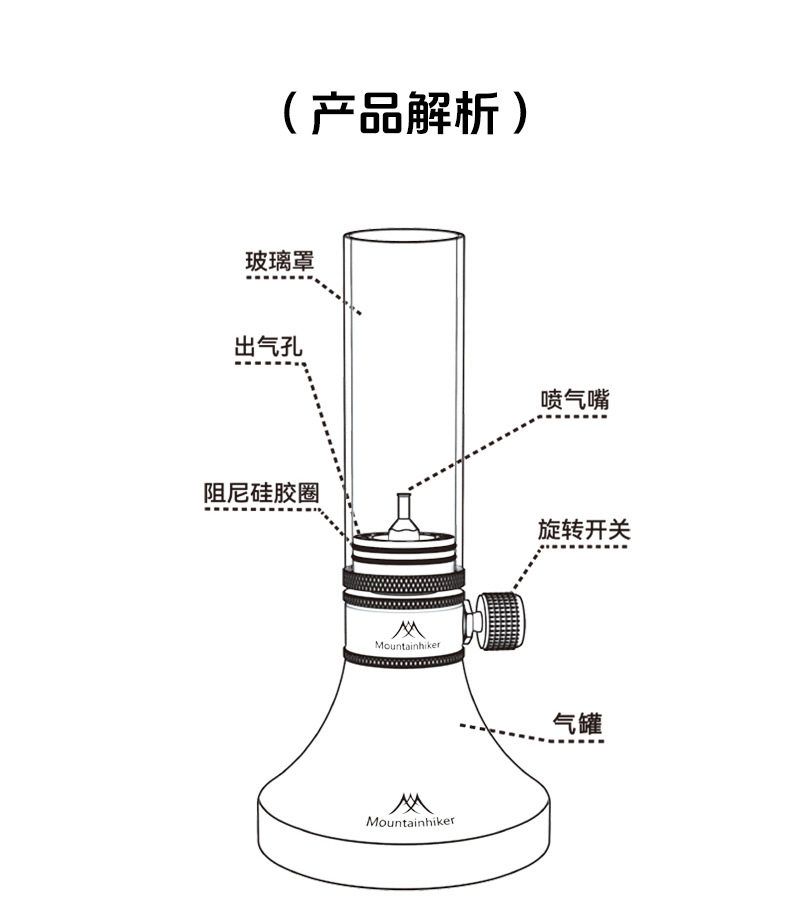 （产品解析）

玻璃罩

出气孔

喷气嘴

阻尼硅胶圈

旋转开关

Mountainhiker

气罐

Mountainhiker