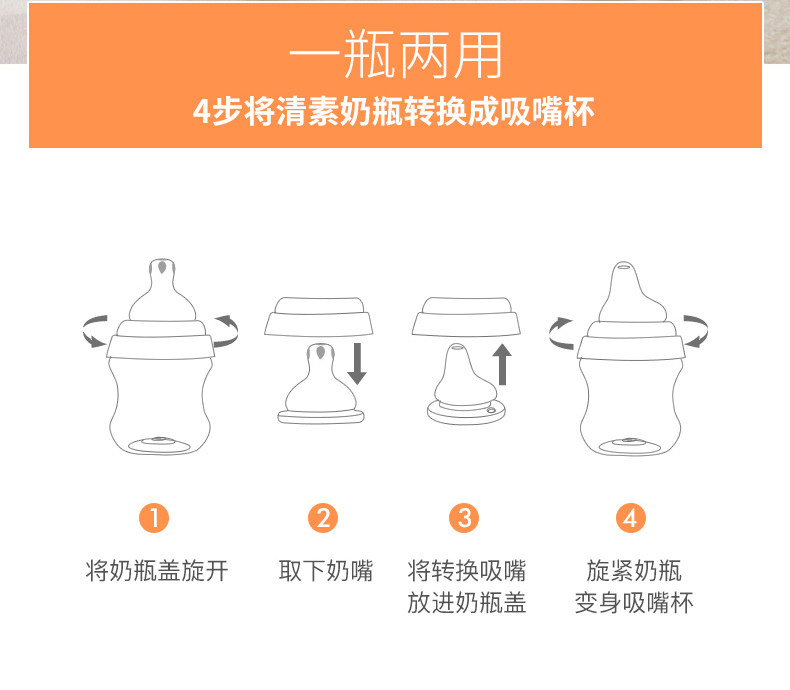 一瓶两用
4步将清素奶瓶转换成吸嘴杯

1
将奶瓶盖旋开

2
取下奶嘴

3
将转换吸嘴放进奶瓶盖

4
旋紧奶瓶变身吸嘴杯