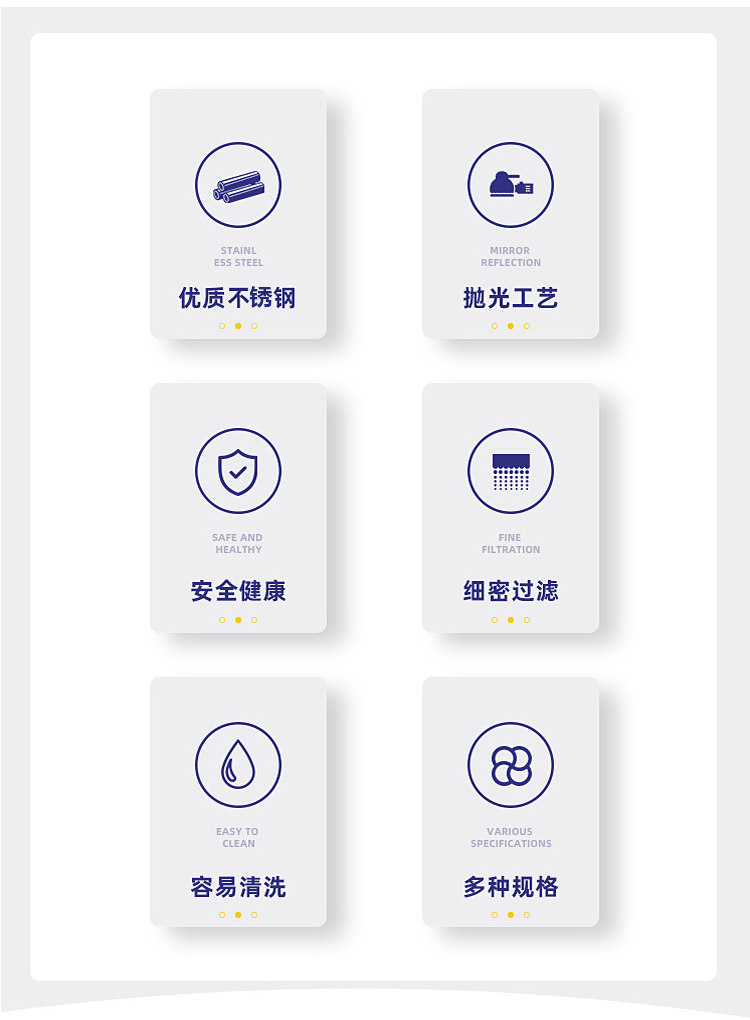 STAINL
ESS STEEL

优质不锈钢

MIRROR
REFLECTION

抛光工艺

SAFE AND
HEALTHY

安全健康

FINE
FILTRATION

细密过滤

EASY TO
CLEAN

容易清洗

VARIOUS
SPECIFICATIONS

多种规格