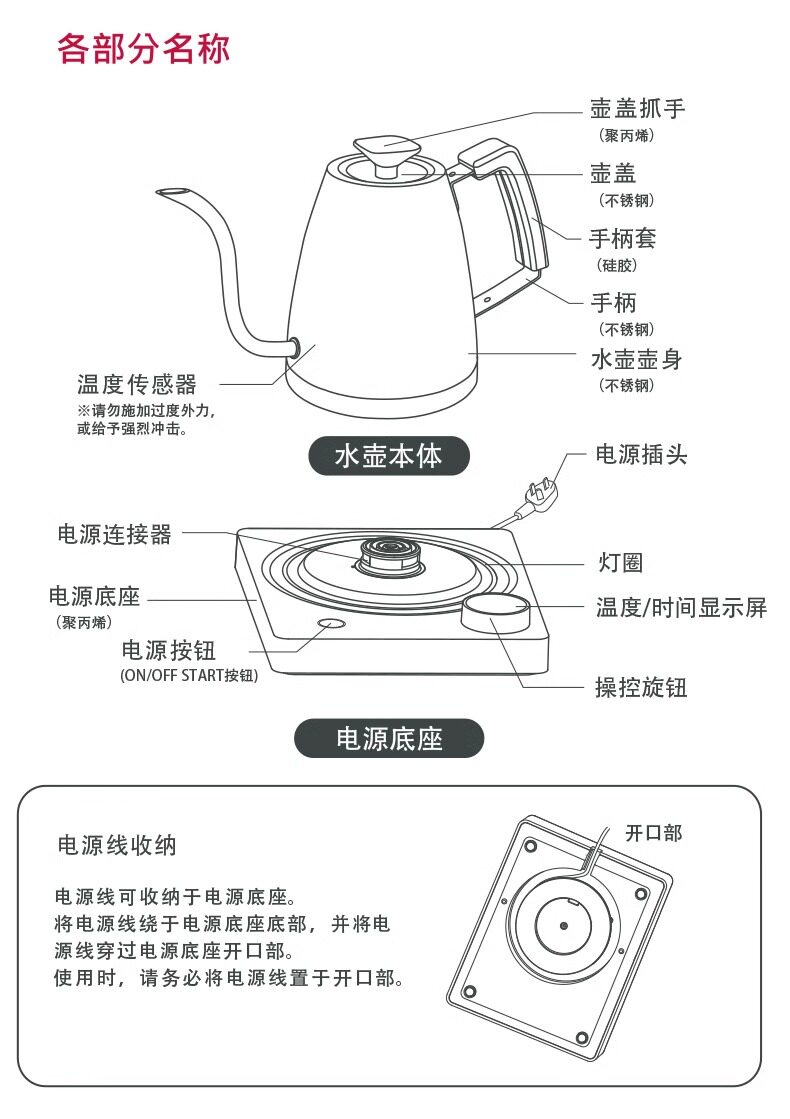 各部分名称

壶盖抓手
（聚丙烯）

壶盖
（不锈钢）

手柄套
（硅胶）

手柄
（不锈钢）

水壶壶身
（不锈钢）

温度传感器
※请勿施加过度外力，或给予强烈冲击。

水壶本体

电源插头

电源连接器

灯圈

电源底座
（聚丙烯）

温度/时间显示屏

电源按钮
（ON/OFF START按钮）

操控旋钮

电源底座

电源线收纳

电源线可收纳于电源底座。
将电源线绕于电源底座底部，并将电源线穿过电源底座开口部。
使用时，请务必将电源线置于开口部。

开口部