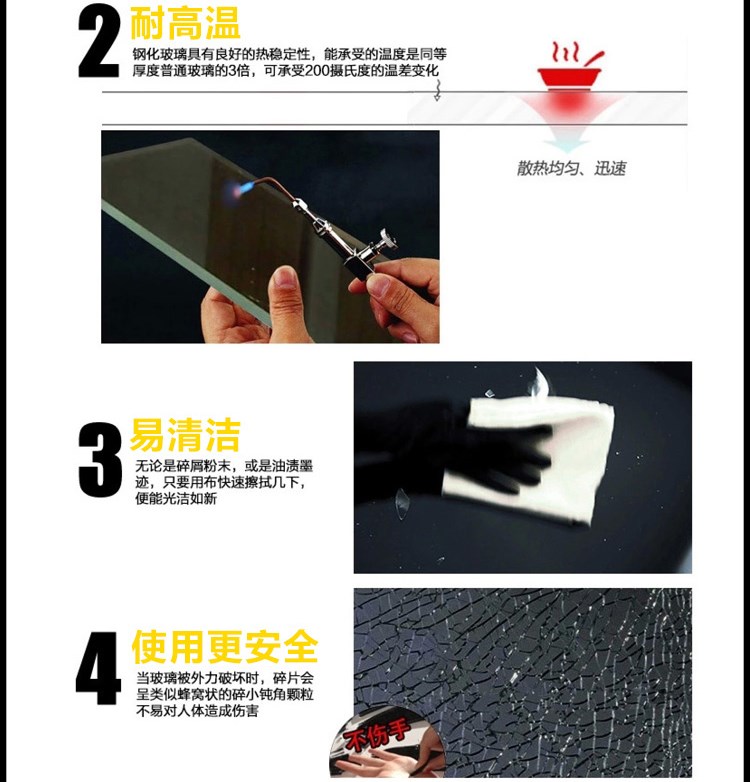 2 耐高温
钢化玻璃具有良好的热稳定性，能承受的温度是同等厚度普通玻璃的3倍，可承受200摄氏度的温差变化

散热均匀、迅速

3 易清洁
无论是碎屑粉末，或是油渍墨迹，只要用布快速擦拭几下，便能光洁如新

4 使用更安全
当玻璃被外力破坏时，碎片会呈类似蜂窝状的碎小钝角颗粒不易对人体造成伤害

不伤手