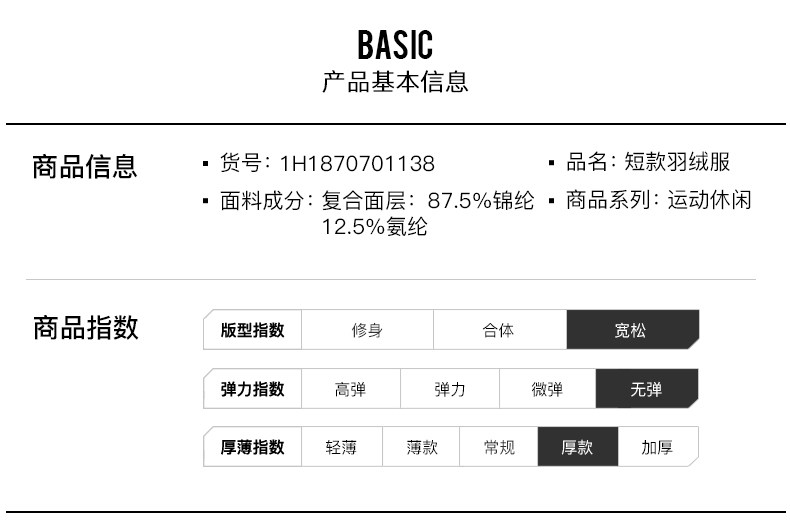 BASIC
产品基本信息

商品信息

• 货号：1H1870701138
• 面料成分：复合面层：87.5%锦纶12.5%氨纶

• 品名：短款羽绒服
• 商品系列：运动休闲

商品指数

版型指数 修身 合体 宽松

弹力指数 高弹 弹力 微弹 无弹

厚薄指数 轻薄 薄款 常规 厚款 加厚