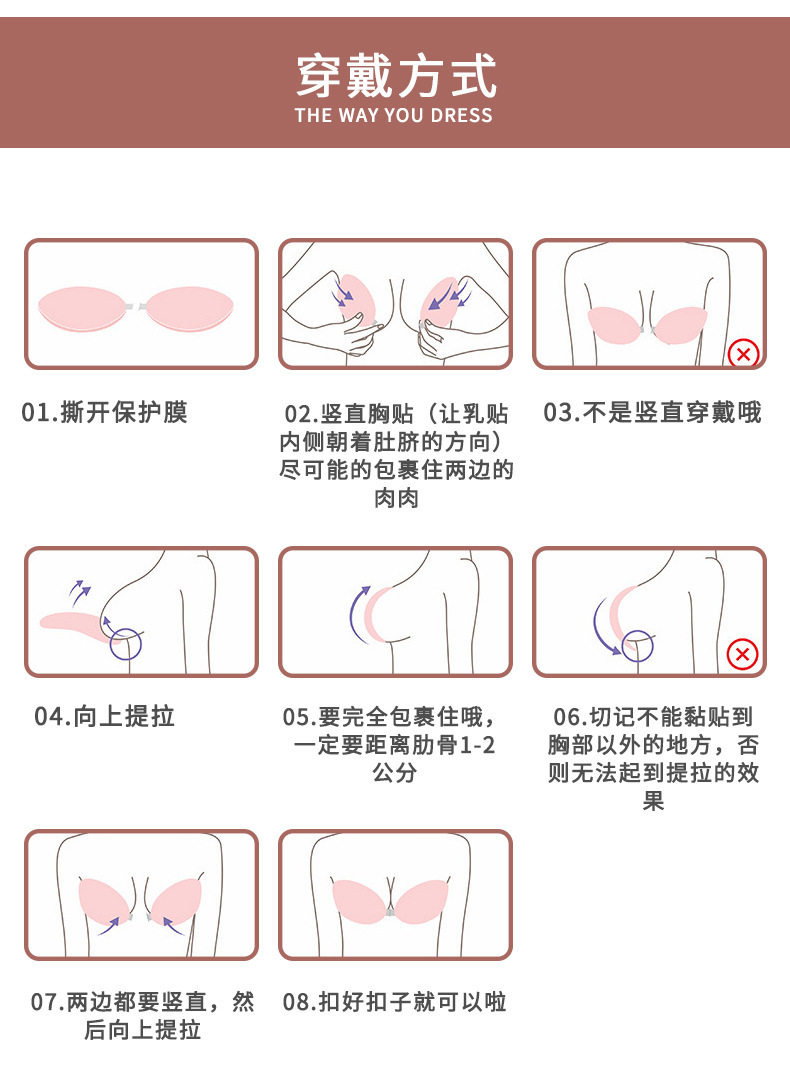 穿戴方式
THE WAY YOU DRESS

01.撕开保护膜

02.竖直胸贴（让乳贴内侧朝着肚脐的方向）尽可能的包裹住两边的肉肉

03.不是竖直穿戴哦

04.向上提拉

05.要完全包裹住哦，一定要距离肋骨1-2公分

06.切记不能黏贴到胸部以外的地方，否则无法起到提拉的效果

07.两边都要竖直，然后向上提拉

08.扣好扣子就可以啦