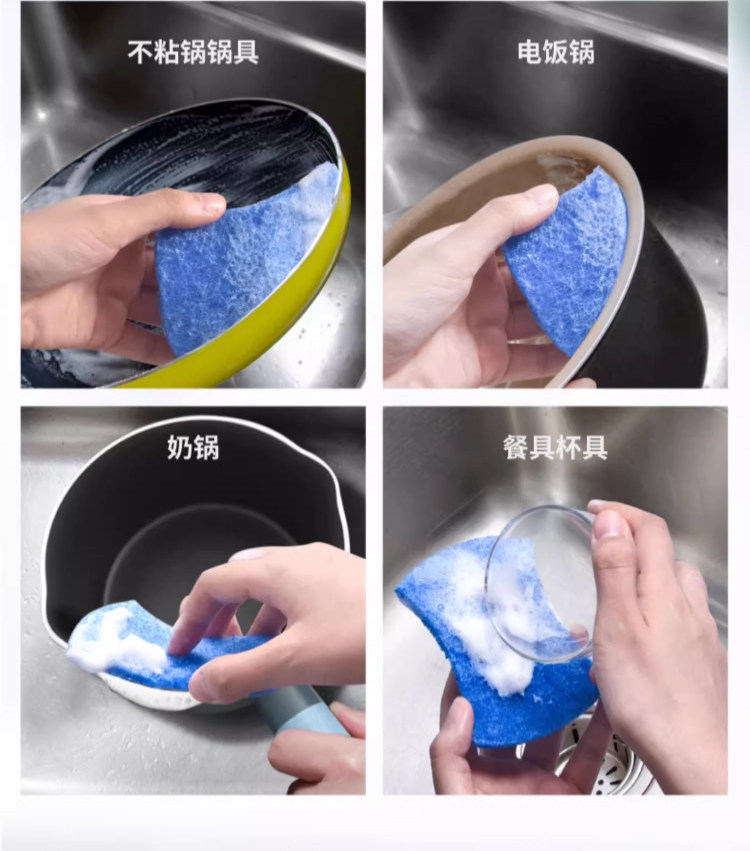 不粘锅锅具

电饭锅

奶锅

餐具杯具