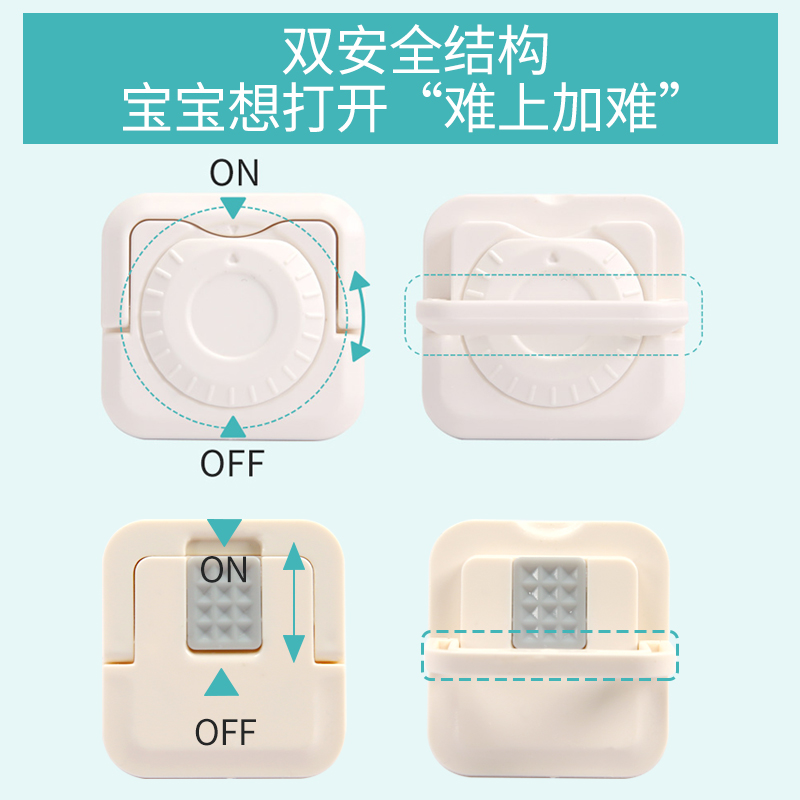 双安全结构
宝宝想打开“难上加难”

ON

OFF

ON

OFF