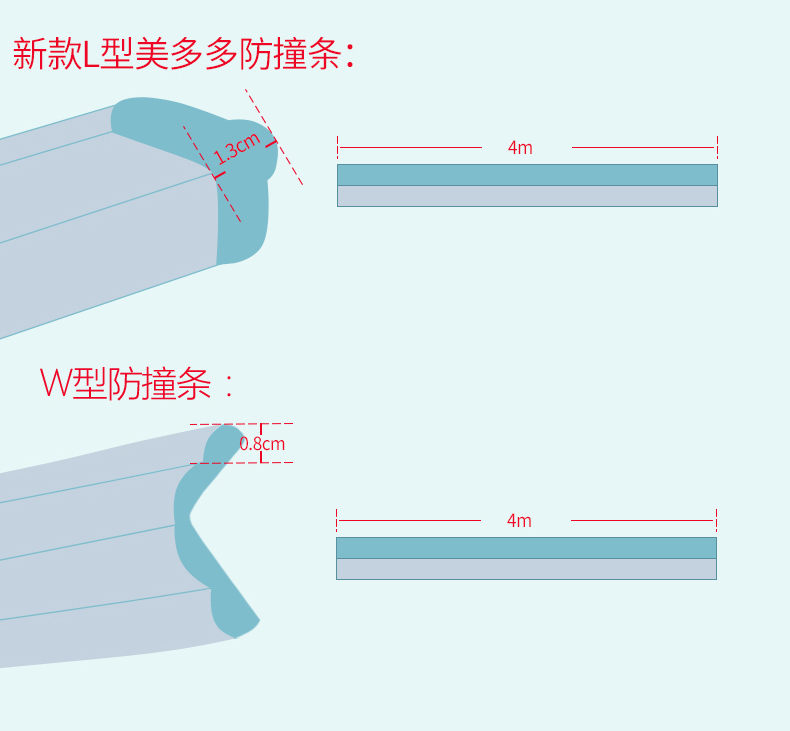 新款L型美多多防撞条：

1.3cm

4m

W型防撞条：

0.8cm

4m