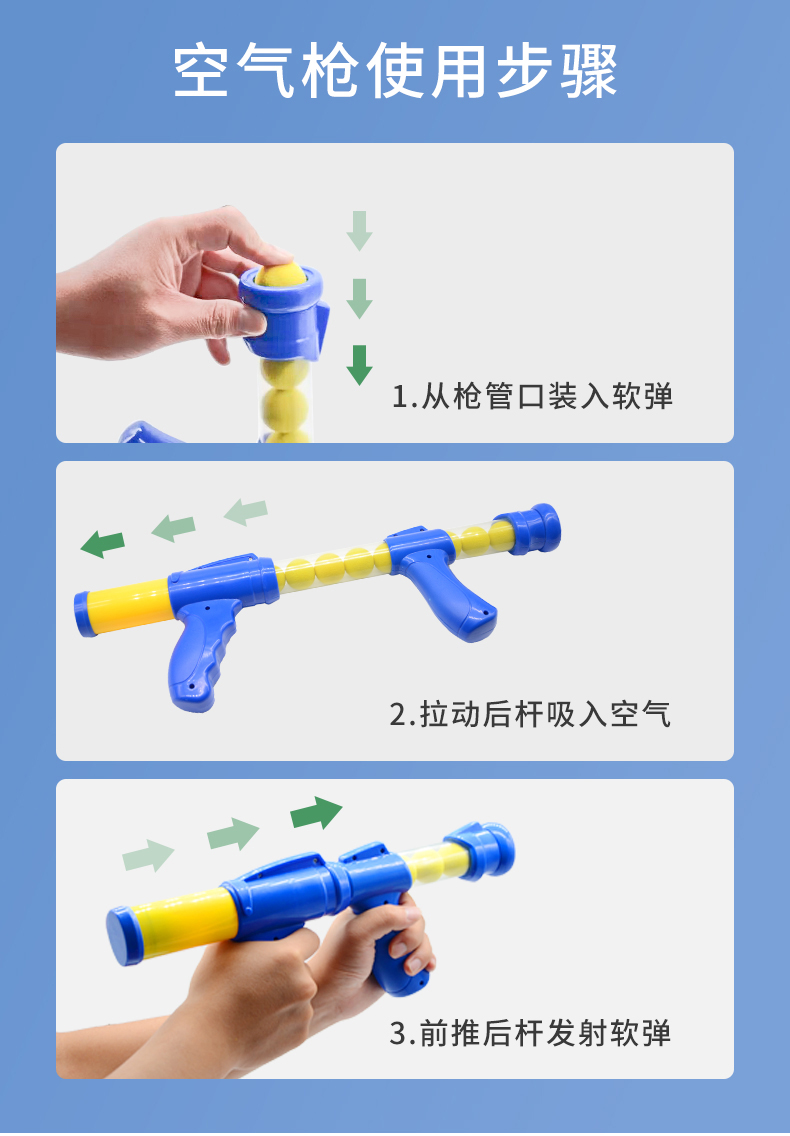 空气枪使用步骤

1.从枪管口装入软弹

2.拉动后杆吸入空气

3.前推后杆发射软弹