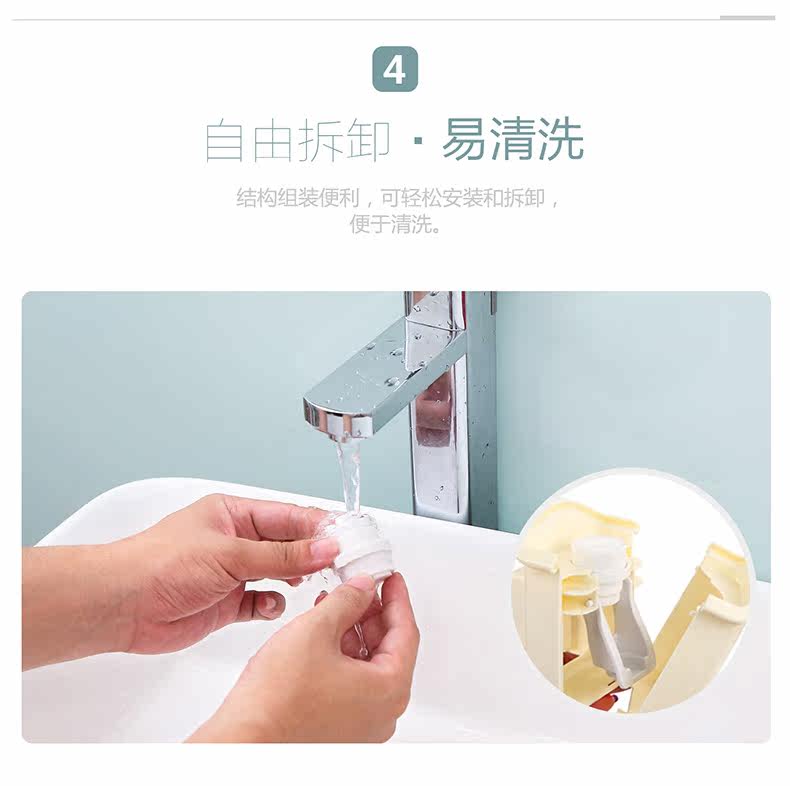 4

自由拆卸 · 易清洗

结构组装便利，可轻松安装和拆卸，便于清洗。