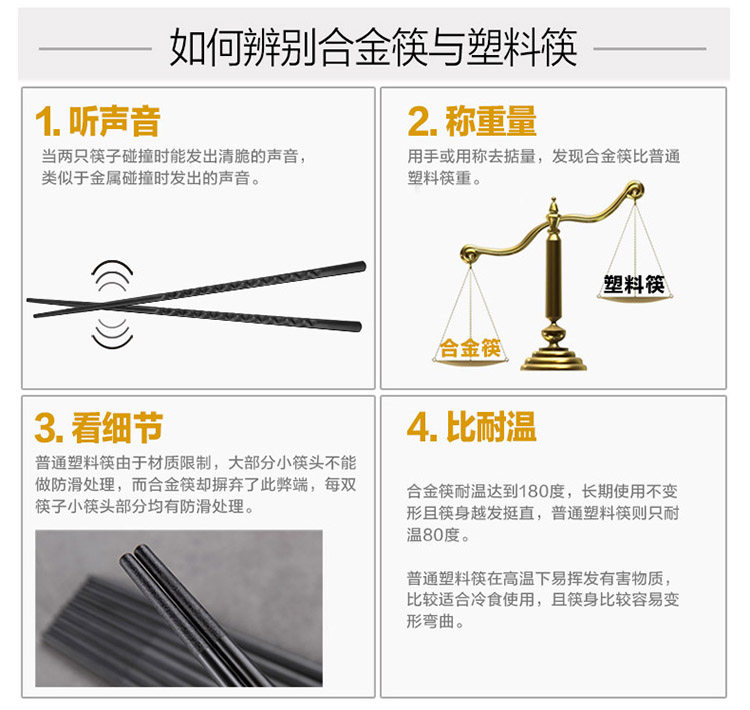 如何辨别合金筷与塑料筷

1. 听声音

当两只筷子碰撞时能发出清脆的声音，类似于金属碰撞时发出的声音。

2. 称重量

用手或用称去掂量，发现合金筷比普通塑料筷重。

塑料筷

合金筷

3. 看细节

普通塑料筷由于材质限制，大部分小筷头不能做防滑处理，而合金筷却摒弃了此弊端，每双筷子小筷头部分均有防滑处理。

4. 比耐温

合金筷耐温达到180度，长期使用不变形且筷身越发挺直，普通塑料筷则只耐温80度。

普通塑料筷在高温下易挥发有害物质，比较适合冷食使用，且筷身比较容易变形弯曲。