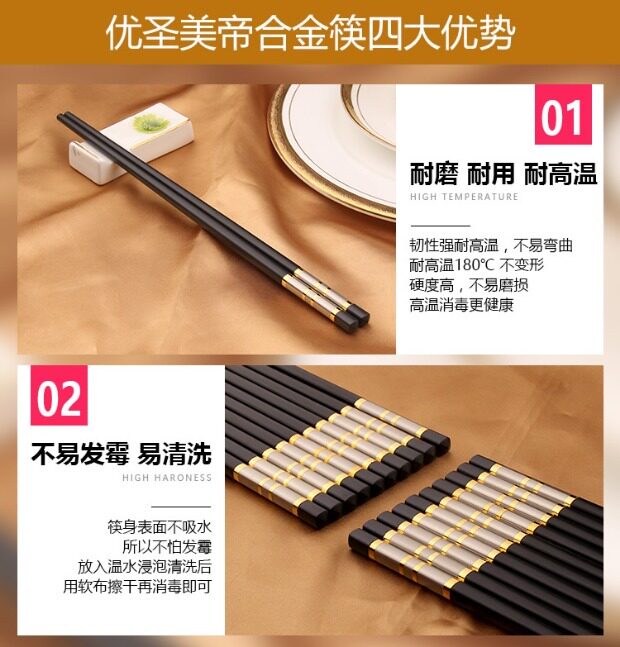 优圣美帝合金筷四大优势

01

耐磨 耐用 耐高温

HIGH TEMPERATURE

韧性强耐高温，不易弯曲
耐高温180℃ 不变形
硬度高，不易磨损
高温消毒更健康

02

不易发霉 易清洗

HIGH HARONESS

筷身表面不吸水
所以不怕发霉
放入温水浸泡清洗后
用软布擦干再消毒即可