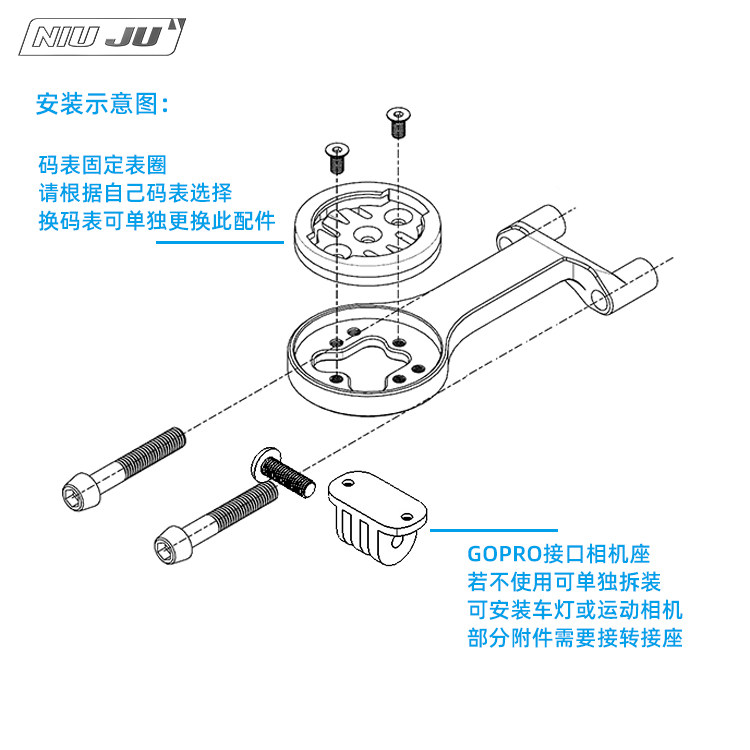 NIU JU

安装示意图：

码表固定表圈
请根据自己码表选择
换码表可单独更换此配件

GOPRO接口相机座
若不使用可单独拆装
可安装车灯或运动相机
部分附件需要接转接座