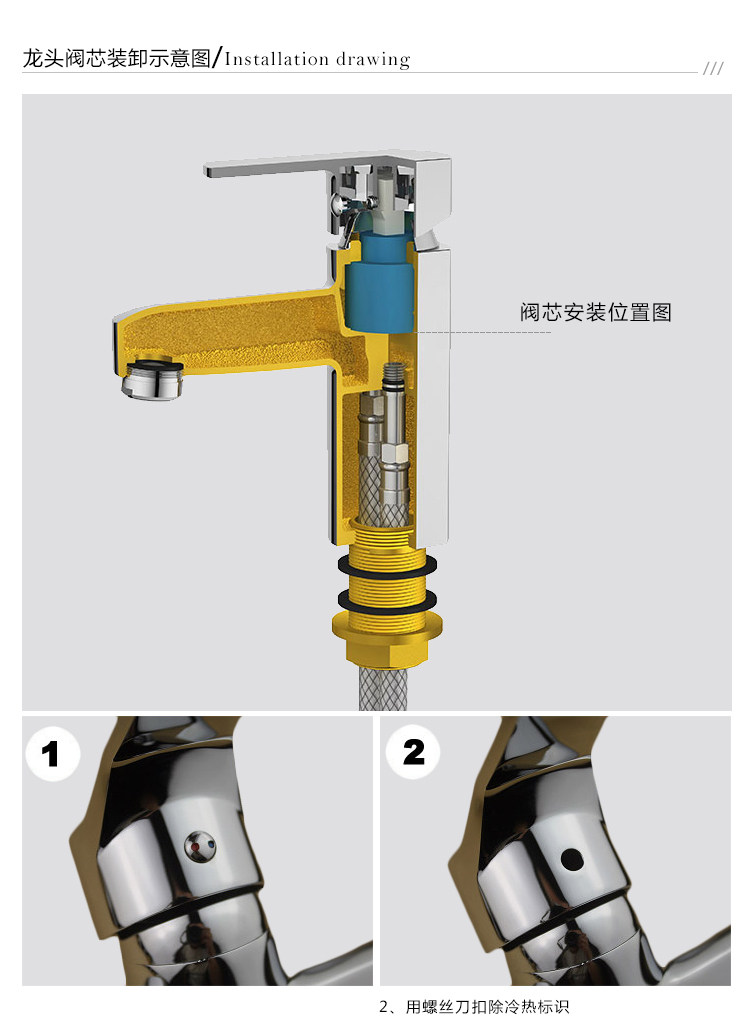 龙头阀芯装卸示意图/Installation drawing ///

阀芯安装位置图

1

2

2、用螺丝刀扣除冷热标识