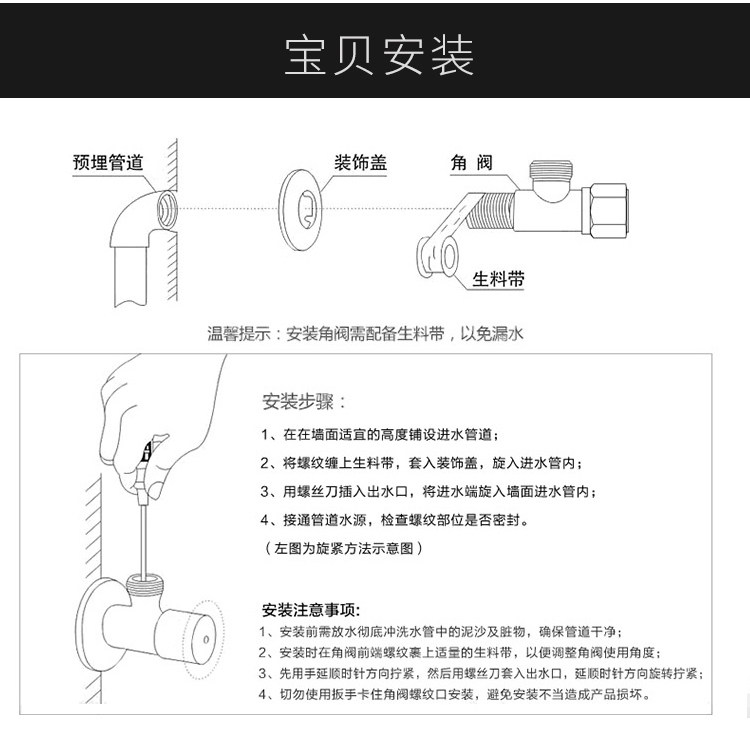 宝贝安装

预埋管道

装饰盖

角 阀

生料带

温馨提示：安装角阀需配备生料带，以免漏水

安装步骤：

1、在在墙面适宜的高度铺设进水管道；

2、将螺纹缠上生料带，套入装饰盖，旋入进水管内；

3、用螺丝刀插入出水口，将进水端旋入墙面进水管内；

4、接通管道水源，检查螺纹部位是否密封。

（左图为旋紧方法示意图）

安装注意事项：

1、安装前需放水彻底冲洗水管中的泥沙及脏物，确保管道干净；

2、安装时在角阀前端螺纹裹上适量的生料带，以便调整角阀使用角度；

3、先用手延顺时针方向拧紧，然后用螺丝刀套入出水口，延顺时针方向旋转拧紧；

4、切勿使用扳手卡住角阀螺纹口安装，避免安装不当造成产品损坏。