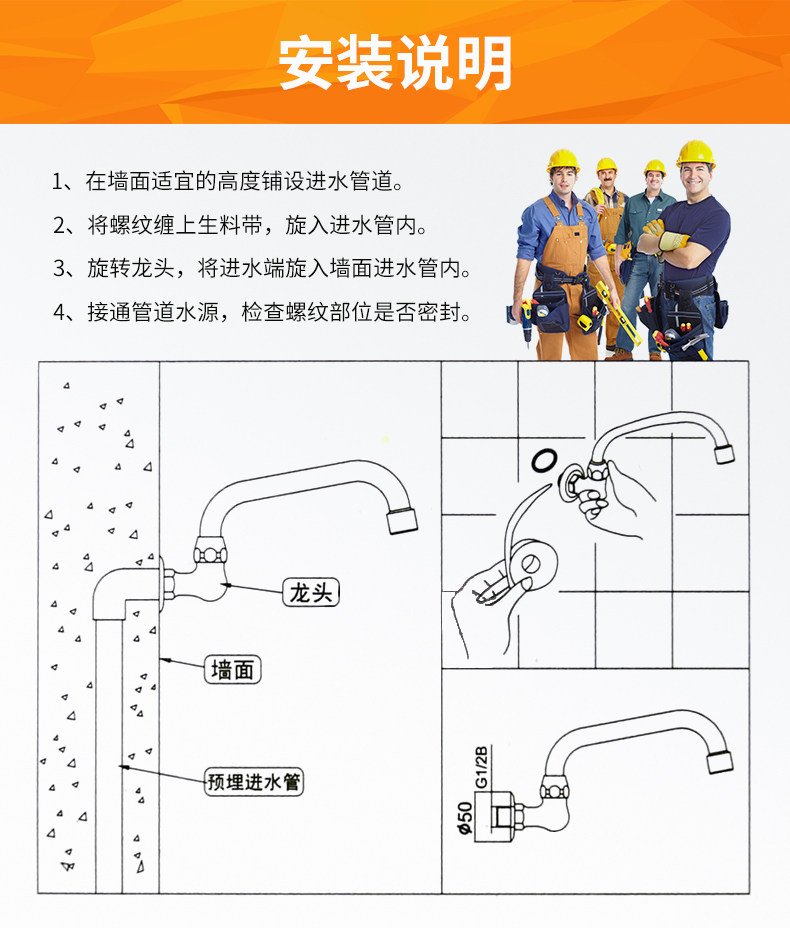 安装说明

1、在墙面适宜的高度铺设进水管道。
2、将螺纹缠上生料带，旋入进水管内。
3、旋转龙头，将进水端旋入墙面进水管内。
4、接通管道水源，检查螺纹部位是否密封。

龙头
墙面
预埋进水管

G1/2B
Ø50