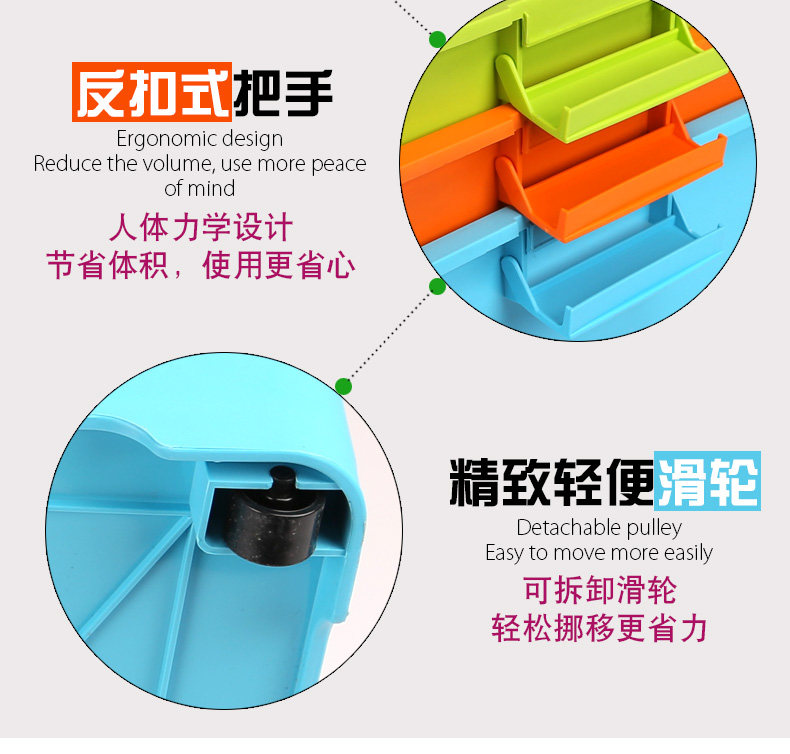 反扣式把手

Ergonomic design
Reduce the volume, use more peace of mind

人体力学设计
节省体积，使用更省心

精致轻便滑轮

Detachable pulley
Easy to move more easily

可拆卸滑轮
轻松挪移更省力