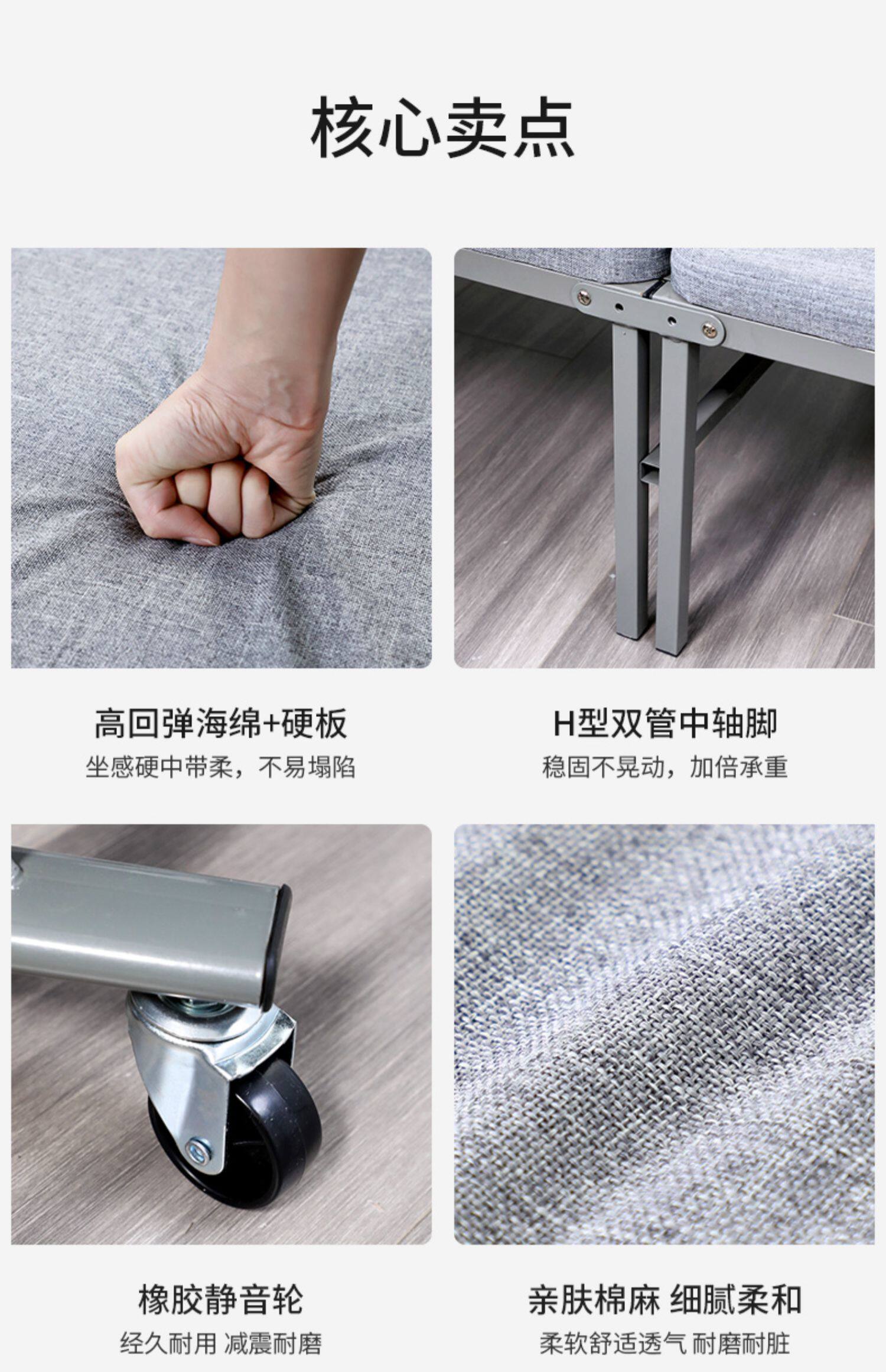 核心卖点

高回弹海绵+硬板
坐感硬中带柔，不易塌陷

H型双管中轴脚
稳固不晃动，加倍承重

橡胶静音轮
经久耐用 减震耐磨

亲肤棉麻 细腻柔和
柔软舒适透气 耐磨耐脏