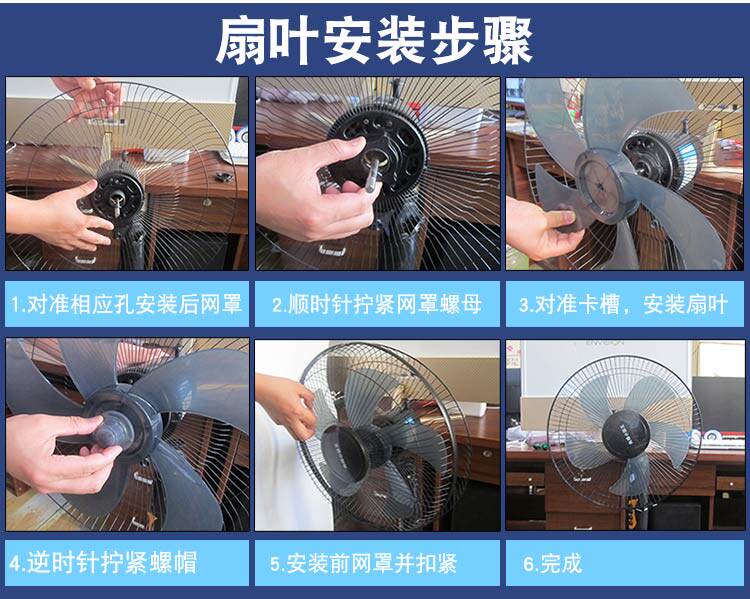 扇叶安装步骤

1.对准相应孔安装后网罩

2.顺时针拧紧网罩螺母

3.对准卡槽，安装扇叶

4.逆时针拧紧螺帽

5.安装前网罩并扣紧

6.完成