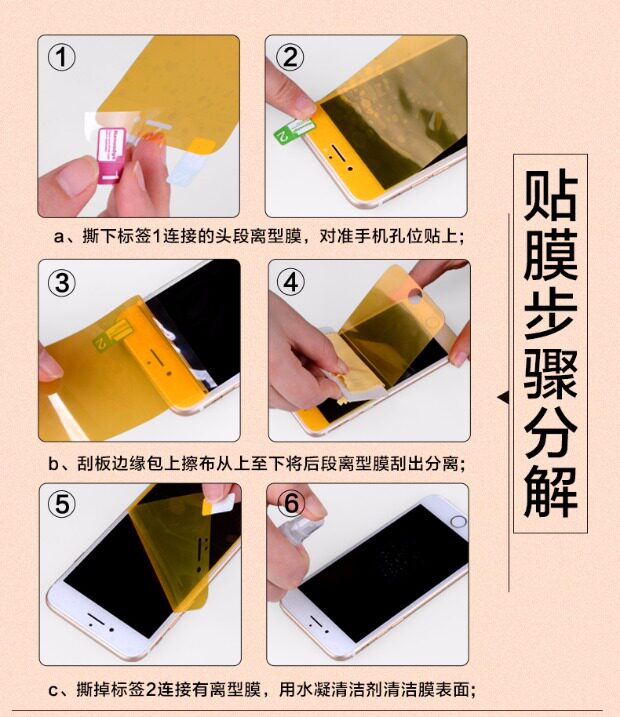 ①

②

a、撕下标签1连接的头段离型膜，对准手机孔位贴上；

③

④

b、刮板边缘包上擦布从上至下将后段离型膜刮出分离；

⑤

⑥

c、撕掉标签2连接有离型膜，用水凝清洁剂清洁膜表面；

贴膜步骤分解