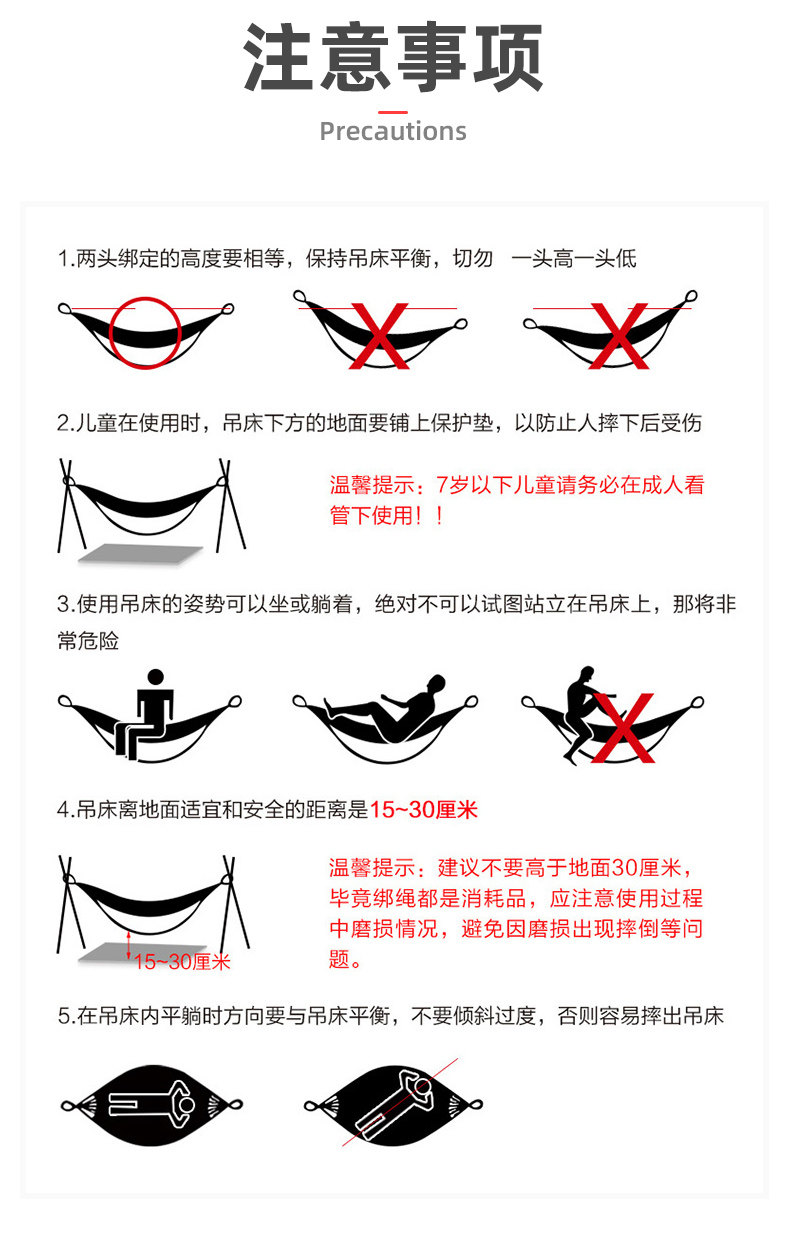 注意事项

Precautions

1.两头绑定的高度要相等，保持吊床平衡，切勿 一头高一头低

2.儿童在使用时，吊床下方的地面要铺上保护垫，以防止人摔下后受伤

温馨提示：7岁以下儿童请务必在成人看管下使用！！

3.使用吊床的姿势可以坐或躺着，绝对不可以试图站立在吊床上，那将非常危险

4.吊床离地面适宜和安全的距离是15~30厘米

15~30厘米

温馨提示：建议不要高于地面30厘米，毕竟绑绳都是消耗品，应注意使用过程中磨损情况，避免因磨损出现摔倒等问题。

5.在吊床内平躺时方向要与吊床平衡，不要倾斜过度，否则容易摔出吊床