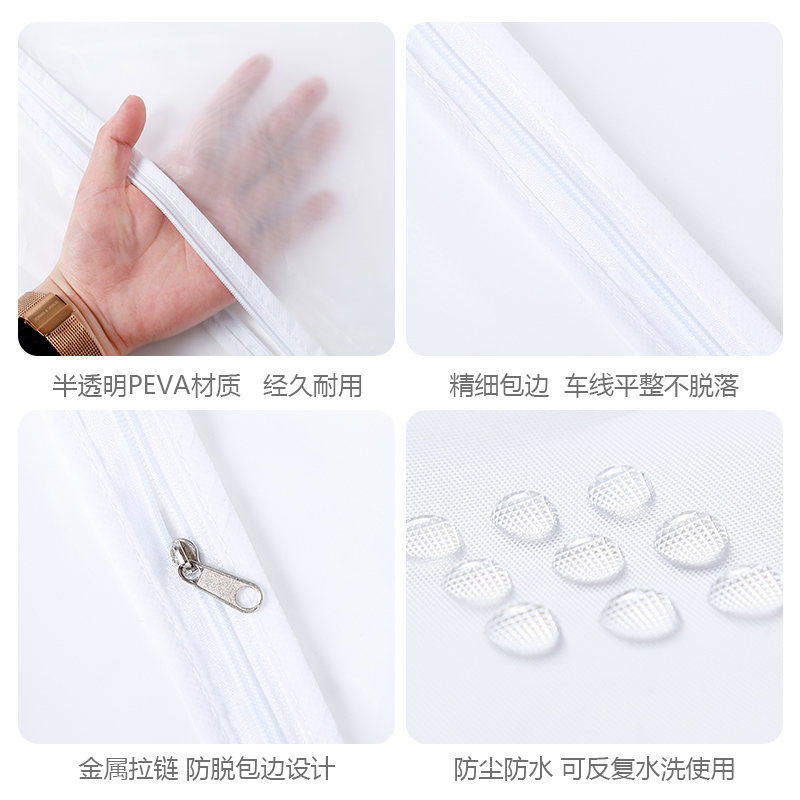 半透明PEVA材质　经久耐用

精细包边　车线平整不脱落

金属拉链 防脱包边设计

防尘防水 可反复水洗使用