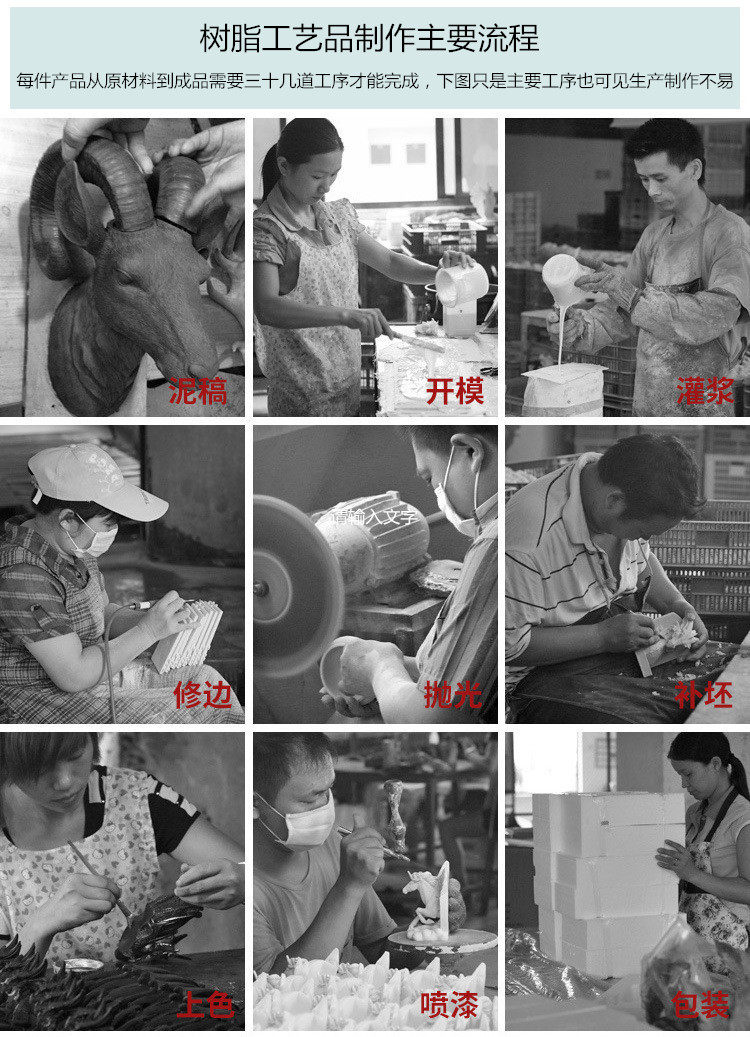 树脂工艺品制作主要流程

每件产品从原材料到成品需要三十几道工序才能完成，下图只是主要工序也可见生产制作不易

泥稿

开模

灌浆

修边

请输入文字

抛光

补坯

上色

喷漆

包装