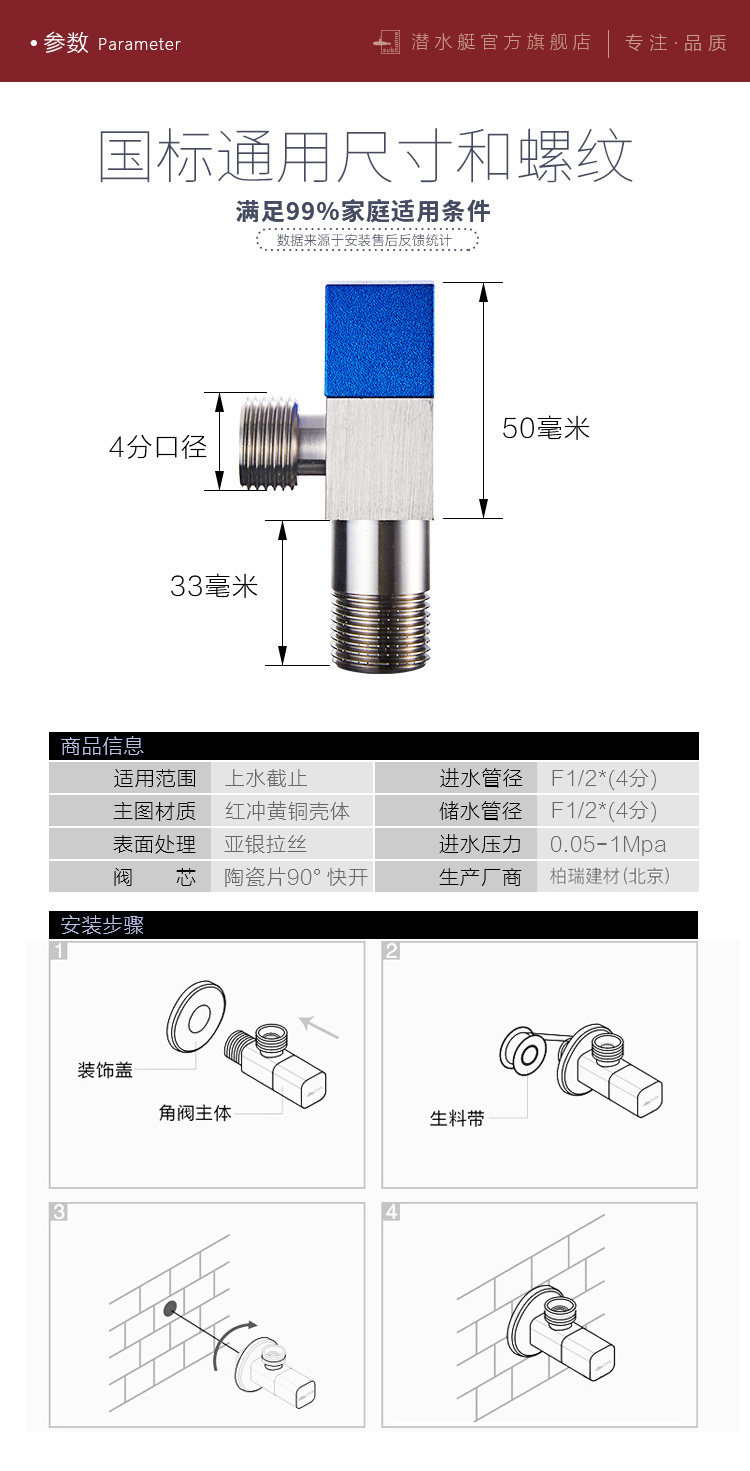 • 参数 Parameter

潜水艇官方旗舰店 | 专注·品质

国标通用尺寸和螺纹

满足99%家庭适用条件

数据来源于安装售后反馈统计

4分口径

50毫米

33毫米

商品信息

| 适用范围 | 上水截止 | 进水管径 | F1/2*(4分) |
|---|---|---|---|
| 主图材质 | 红冲黄铜壳体 | 储水管径 | F1/2*(4分) |
| 表面处理 | 亚银拉丝 | 进水压力 | 0.05-1Mpa |
| 阀　　芯 | 陶瓷片90° 快开 | 生产厂商 | 柏瑞建材(北京) |

安装步骤

1

装饰盖

角阀主体

2

生料带

3

4