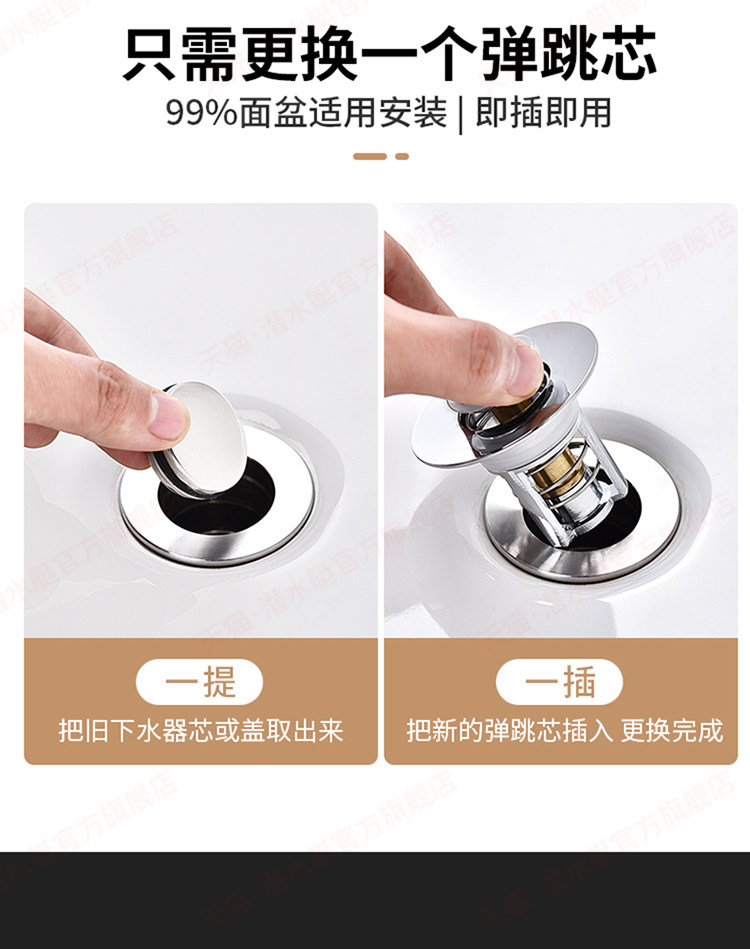 只需更换一个弹跳芯
99%面盆适用安装 | 即插即用

天猫·潜水艇官方旗舰店

一提
把旧下水器芯或盖取出来

一插
把新的弹跳芯插入 更换完成