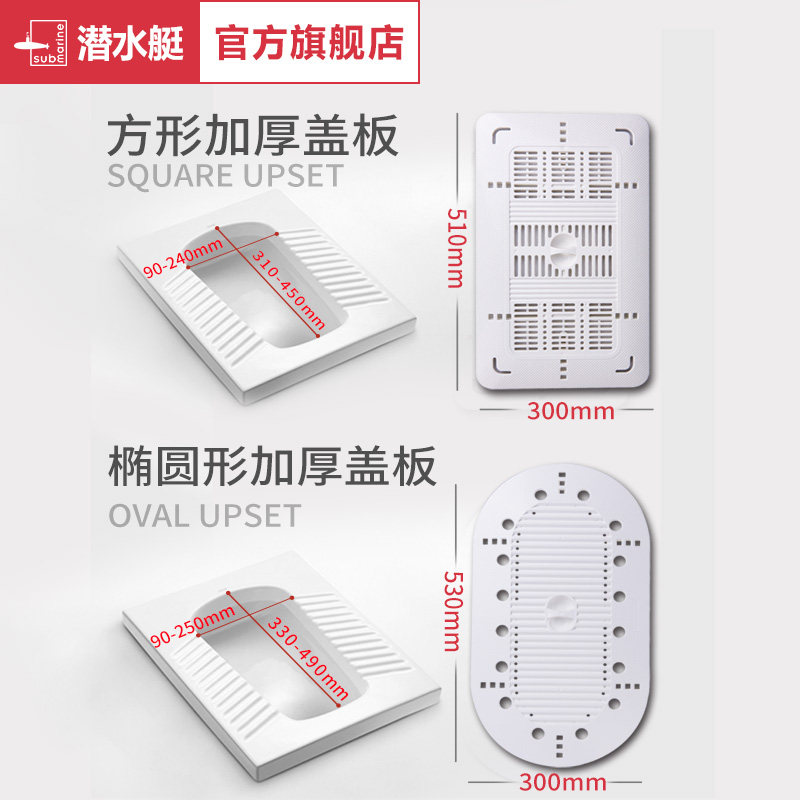 submarine 潜水艇 官方旗舰店

方形加厚盖板
SQUARE UPSET

90-240mm
310-450mm
510mm
300mm

椭圆形加厚盖板
OVAL UPSET

90-250mm
330-490mm
530mm
300mm