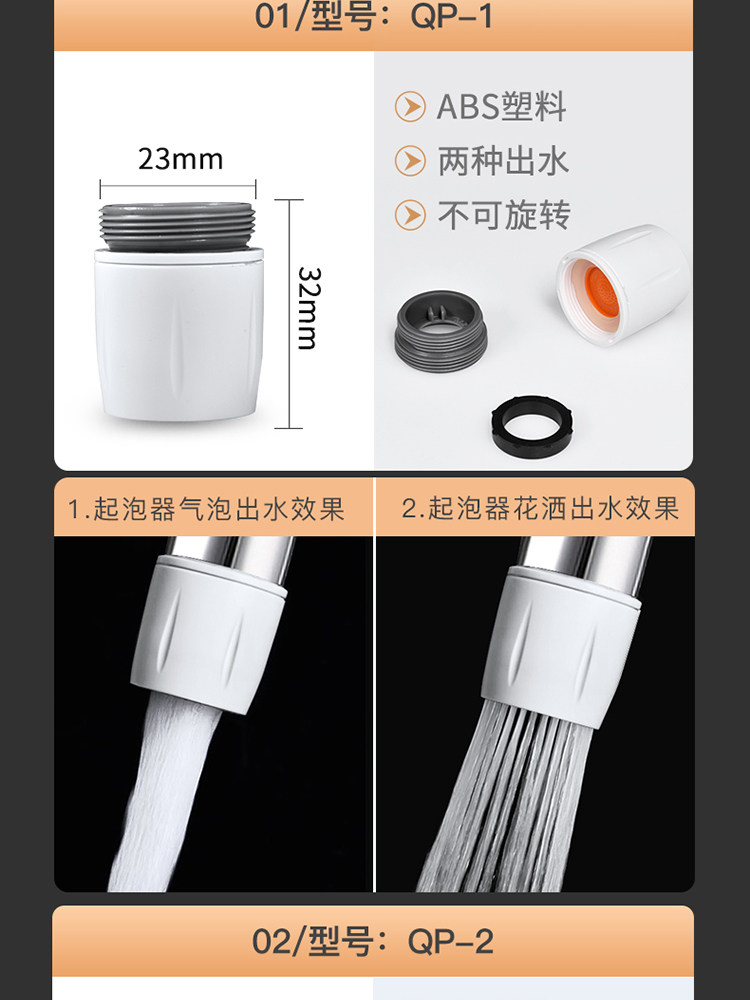 01/型号：QP-1

23mm

32mm

ABS塑料

两种出水

不可旋转

1.起泡器气泡出水效果

2.起泡器花洒出水效果

02/型号：QP-2