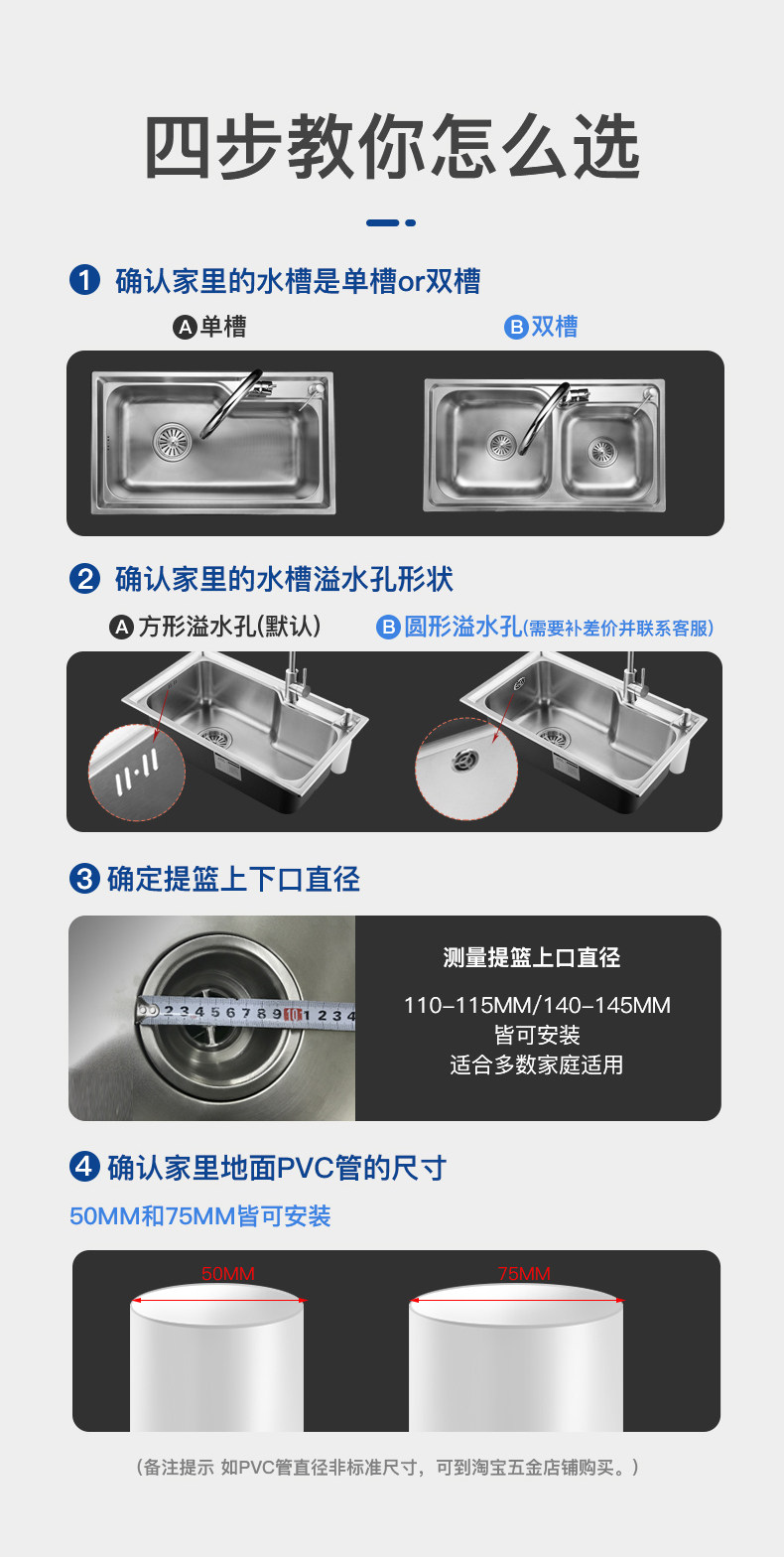 四步教你怎么选

1 确认家里的水槽是单槽or双槽

A 单槽

B 双槽

2 确认家里的水槽溢水孔形状

A 方形溢水孔(默认)

B 圆形溢水孔(需要补差价并联系客服)

3 确定提篮上下口直径

2 3 4 5 6 7 8 9 10 1 2 3 4

测量提篮上口直径

110-115MM/140-145MM
皆可安装
适合多数家庭适用

4 确认家里地面PVC管的尺寸

50MM和75MM皆可安装

50MM

75MM

（备注提示 如PVC管直径非标准尺寸，可到淘宝五金店铺购买。）