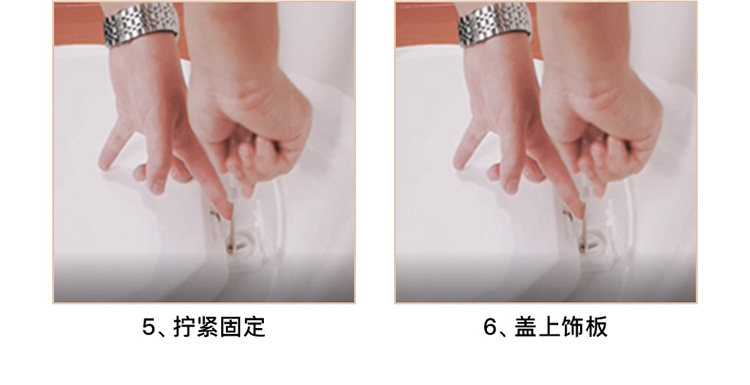 5、拧紧固定

6、盖上饰板