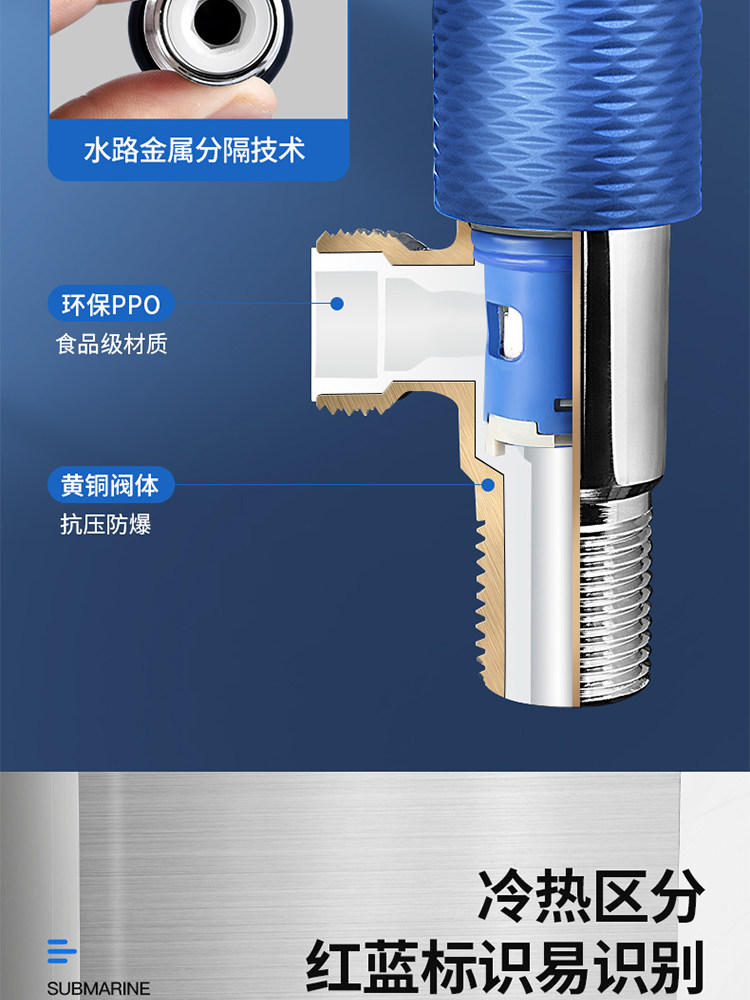 水路金属分隔技术

环保PPO
食品级材质

黄铜阀体
抗压防爆

冷热区分
红蓝标识易识别

SUBMARINE