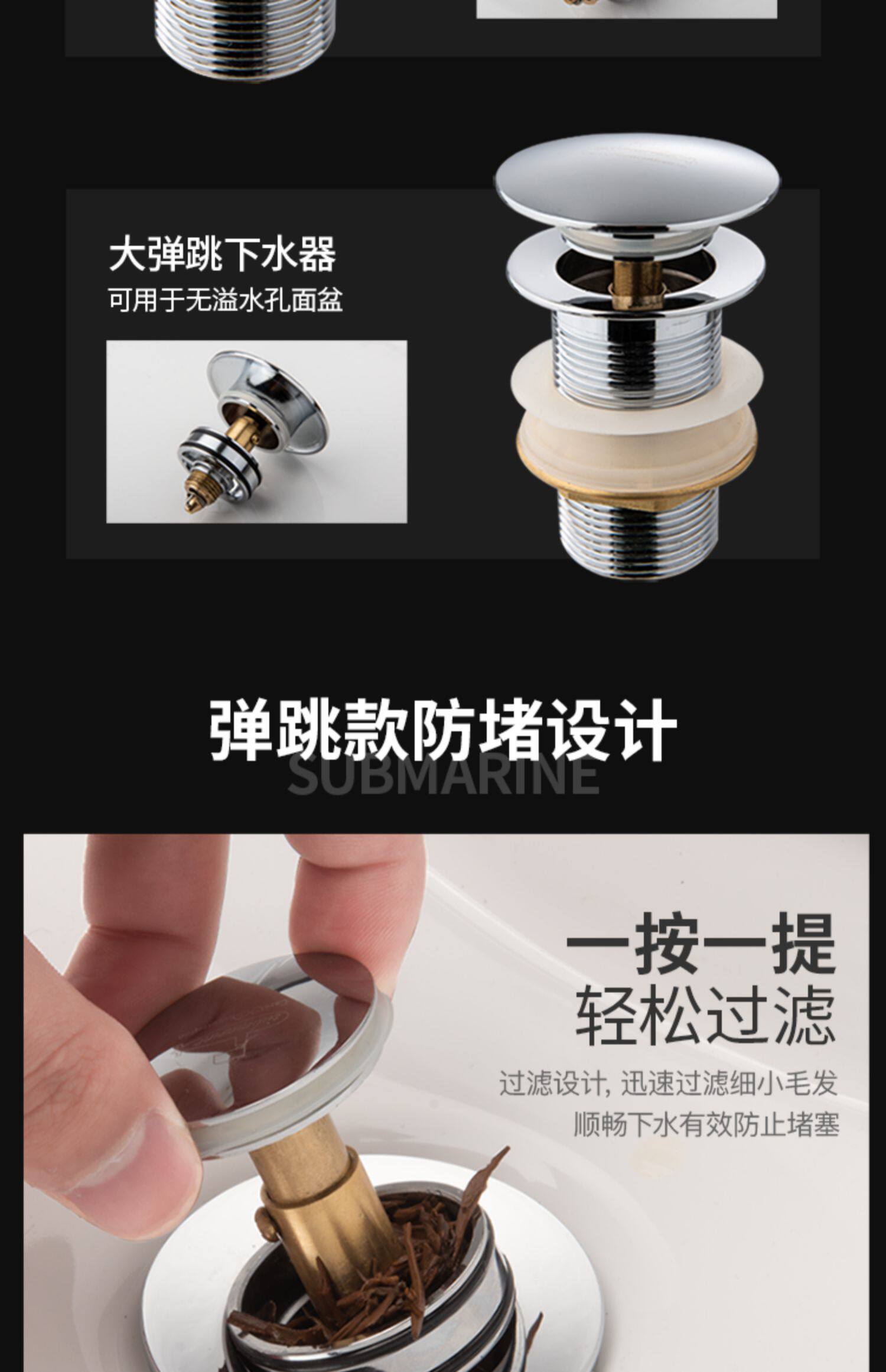 大弹跳下水器
可用于无溢水孔面盆

弹跳款防堵设计
SUBMARINE

一按一提
轻松过滤

过滤设计, 迅速过滤细小毛发
顺畅下水有效防止堵塞