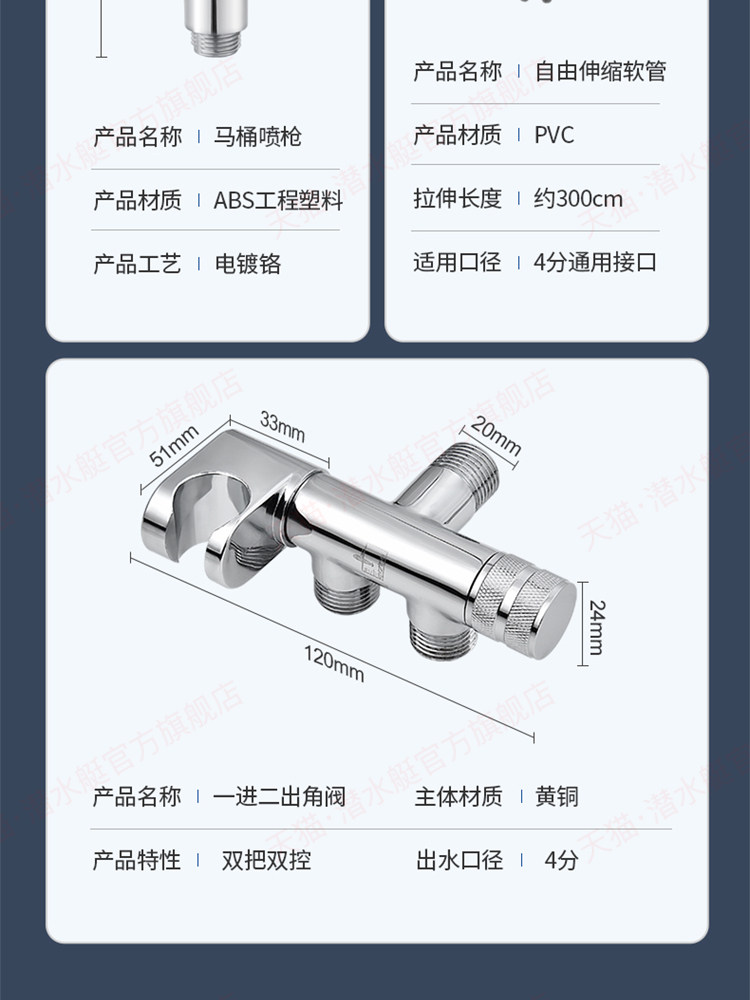 产品名称 | 马桶喷枪

产品材质 | ABS工程塑料

产品工艺 | 电镀铬

产品名称 | 自由伸缩软管

产品材质 | PVC

拉伸长度 | 约300cm

适用口径 | 4分通用接口

51mm

33mm

20mm

24mm

120mm

产品名称 | 一进二出角阀

主体材质 | 黄铜

产品特性 | 双把双控

出水口径 | 4分

天猫·潜水艇官方旗舰店