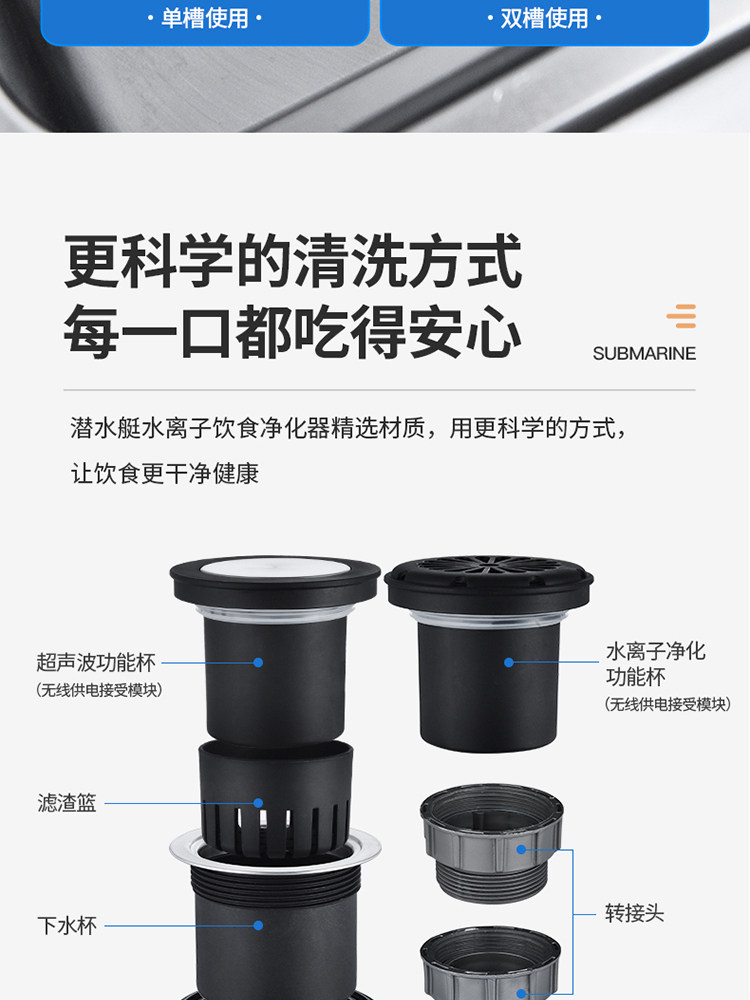 · 单槽使用 ·

· 双槽使用 ·

更科学的清洗方式
每一口都吃得安心

SUBMARINE

潜水艇水离子饮食净化器精选材质，用更科学的方式，让饮食更干净健康

超声波功能杯
（无线供电接受模块）

水离子净化功能杯
（无线供电接受模块）

滤渣篮

下水杯

转接头