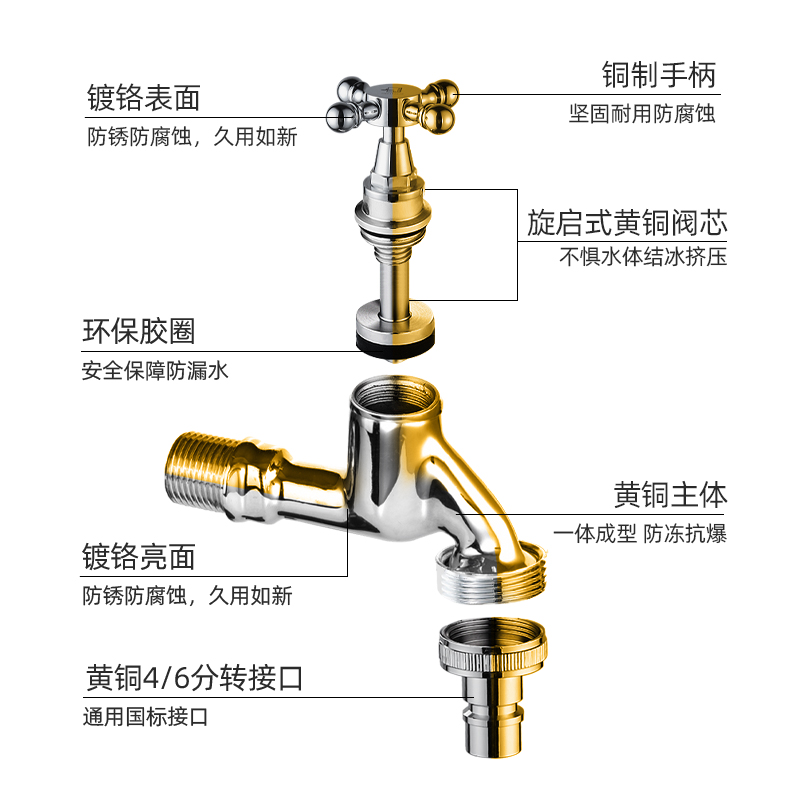 镀铬表面
防锈防腐蚀，久用如新

铜制手柄
坚固耐用防腐蚀

旋启式黄铜阀芯
不惧水体结冰挤压

环保胶圈
安全保障防漏水

黄铜主体
一体成型 防冻抗爆

镀铬亮面
防锈防腐蚀，久用如新

黄铜4/6分转接口
通用国标接口