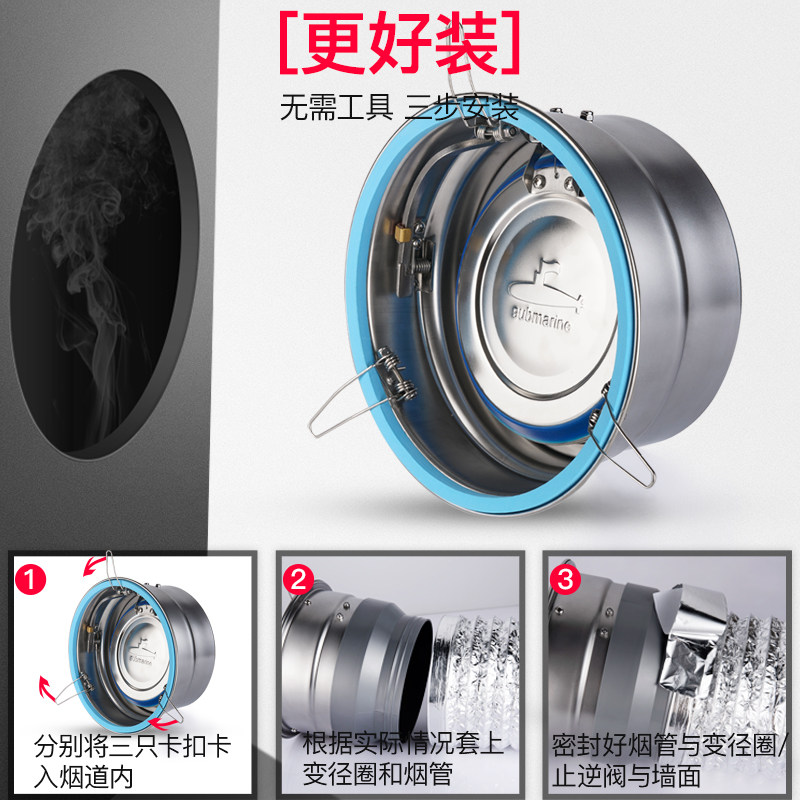 [更好装]
无需工具 三步安装

submarine

1
submarine
分别将三只卡扣卡入烟道内

2
根据实际情况套上变径圈和烟管

3
密封好烟管与变径圈/止逆阀与墙面