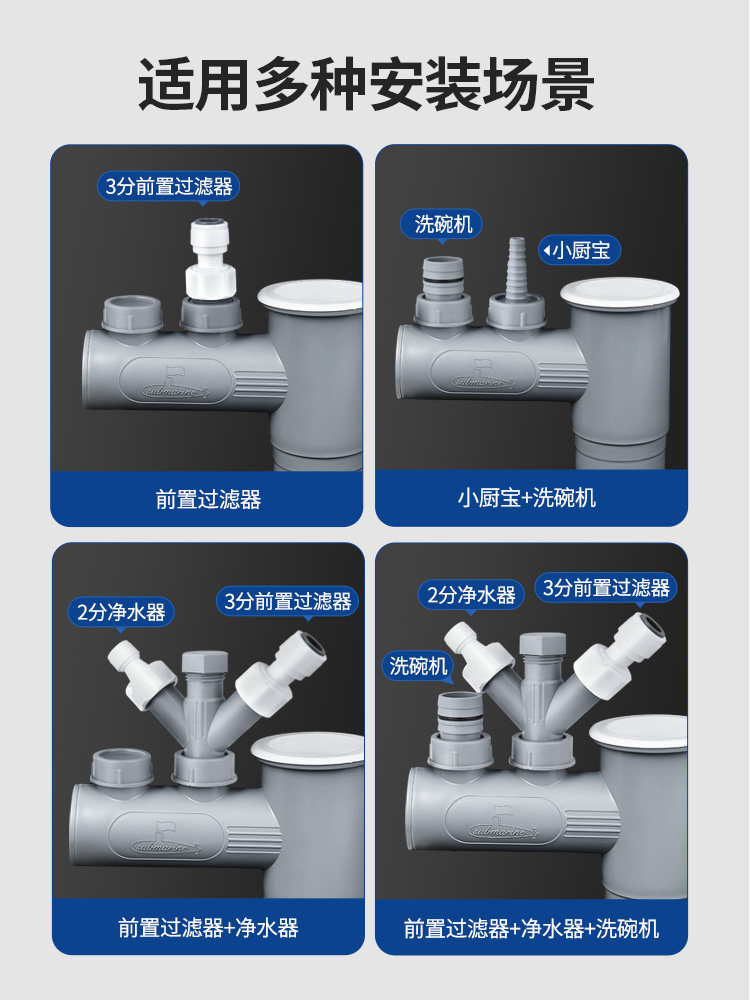 适用多种安装场景

3分前置过滤器

submarine

前置过滤器

洗碗机

小厨宝

submarine

小厨宝+洗碗机

2分净水器

3分前置过滤器

submarine

前置过滤器+净水器

2分净水器

3分前置过滤器

洗碗机

submarine

前置过滤器+净水器+洗碗机